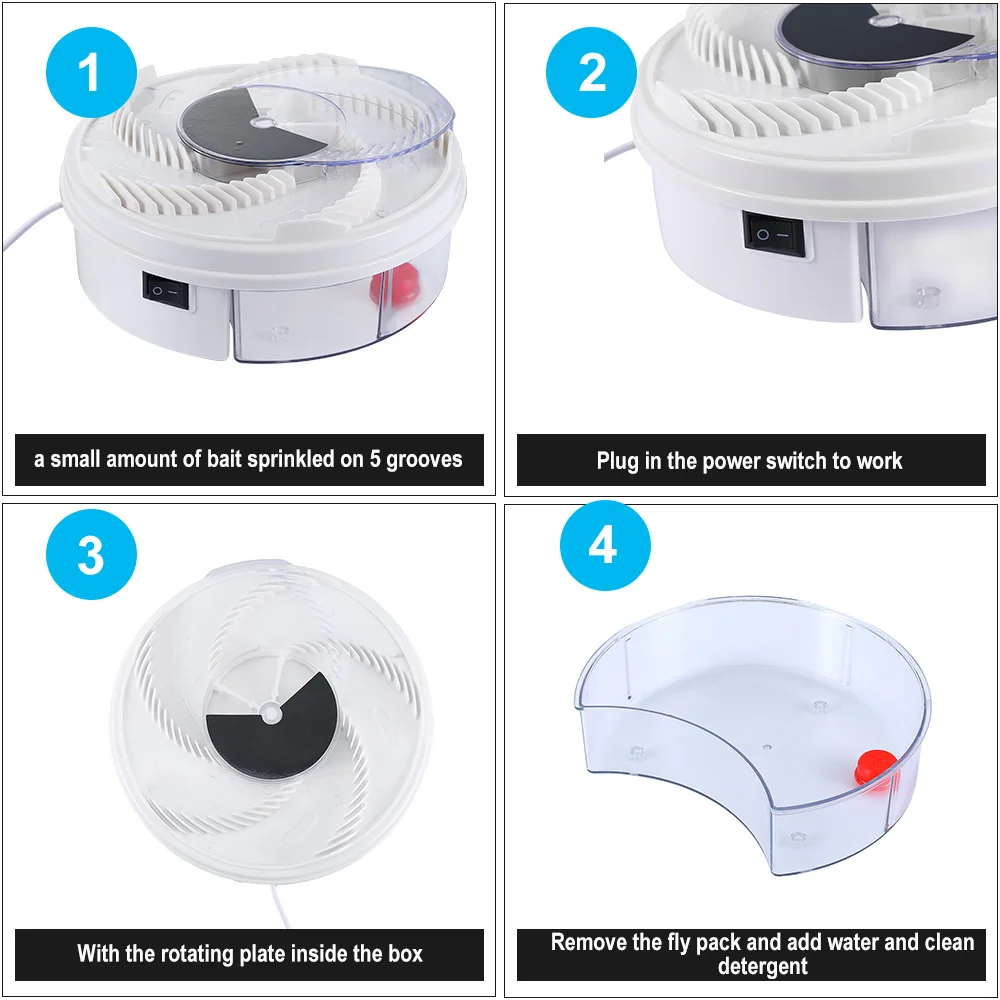 1

a small amount of bait sprinkled on 5 grooves

2

Plug in the power switch to work

3

With the rotating plate inside the box

4

Remove the fly pack and add water and clean detergent