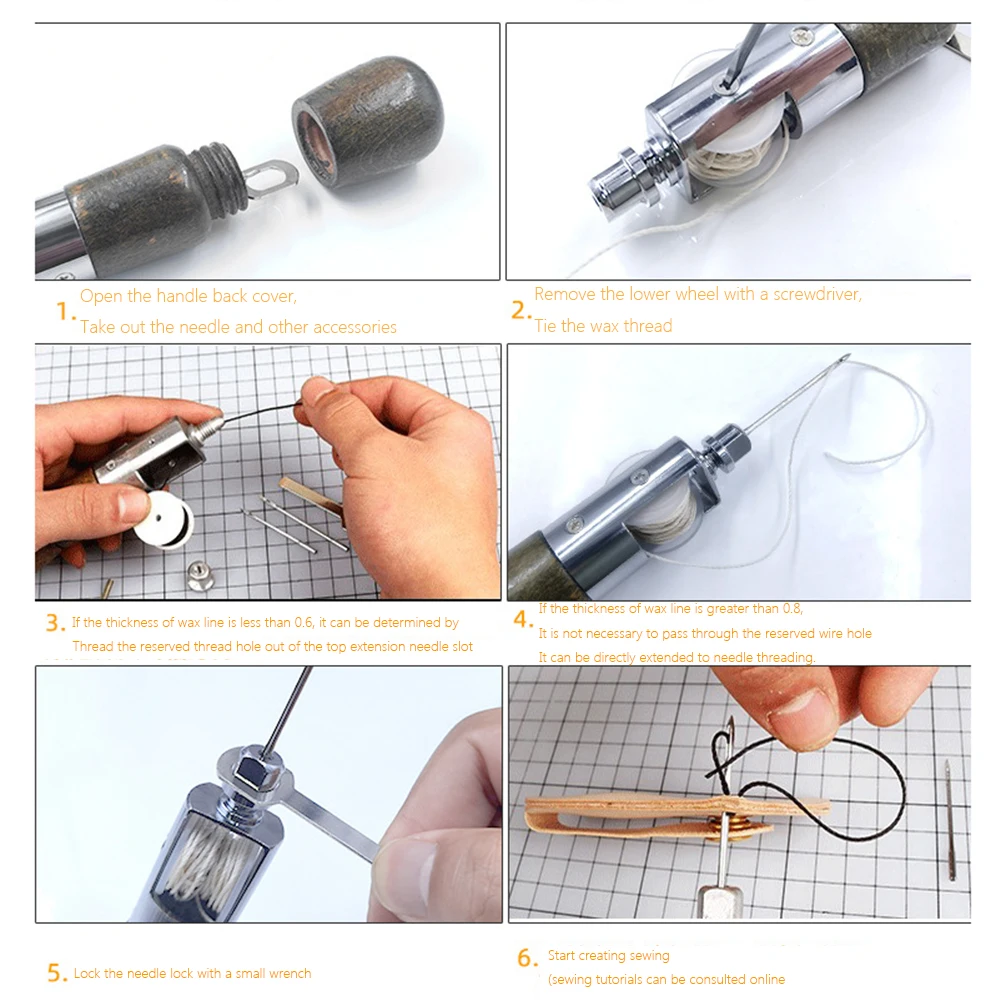 1. Open the handle back cover,
Take out the needle and other accessories

2. Remove the lower wheel with a screwdriver,
Tie the wax thread

3. If the thickness of wax line is less than 0.6, it can be determined by
Thread the reserved thread hole out of the top extension needle slot

4. If the thickness of wax line is greater than 0.8,
It is not necessary to pass through the reserved wire hole
It can be directly extended to needle threading.

5. Lock the needle lock with a small wrench

6. Start creating sewing
(sewing tutorials can be consulted online