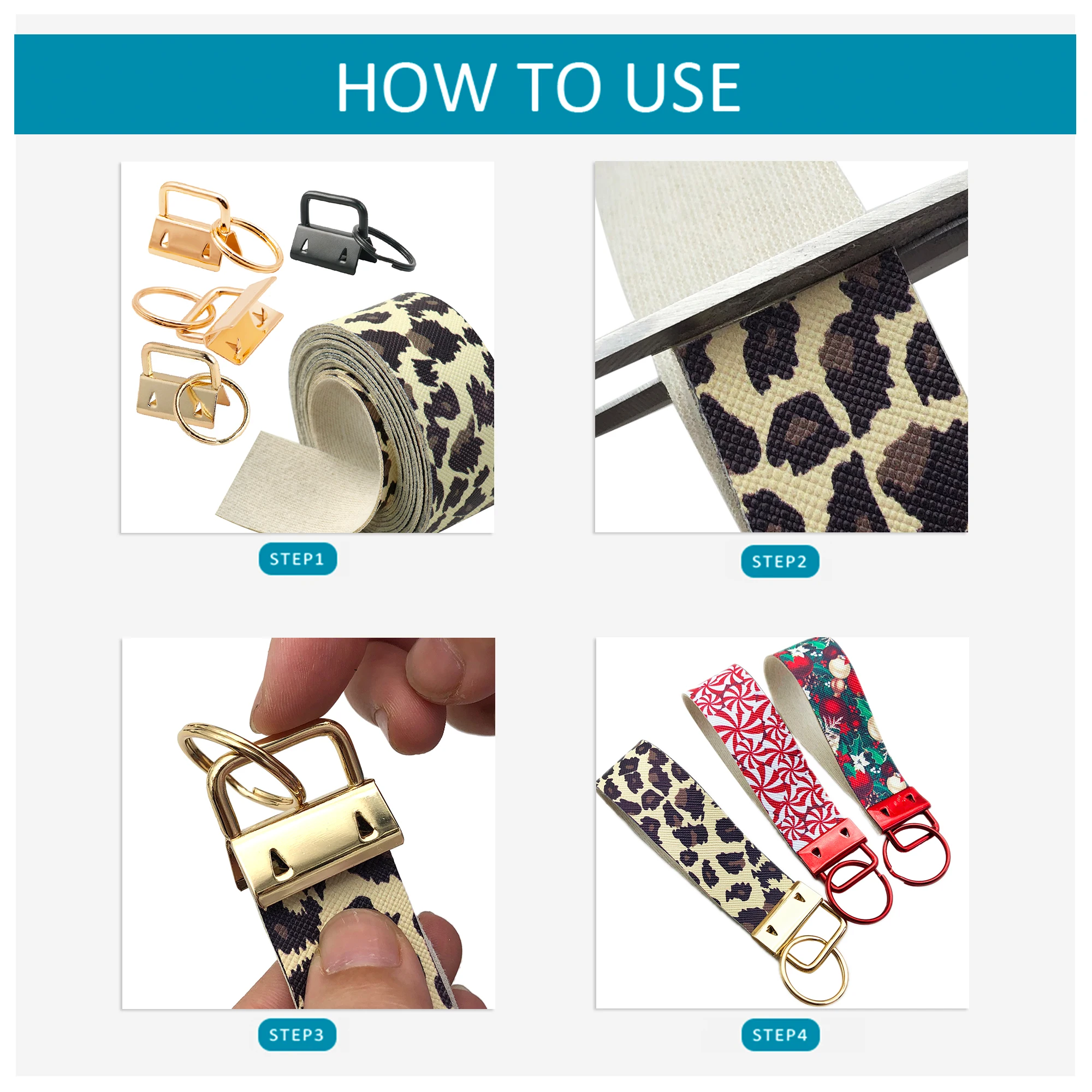 HOW TO USE

STEP1

STEP2

STEP3

STEP4