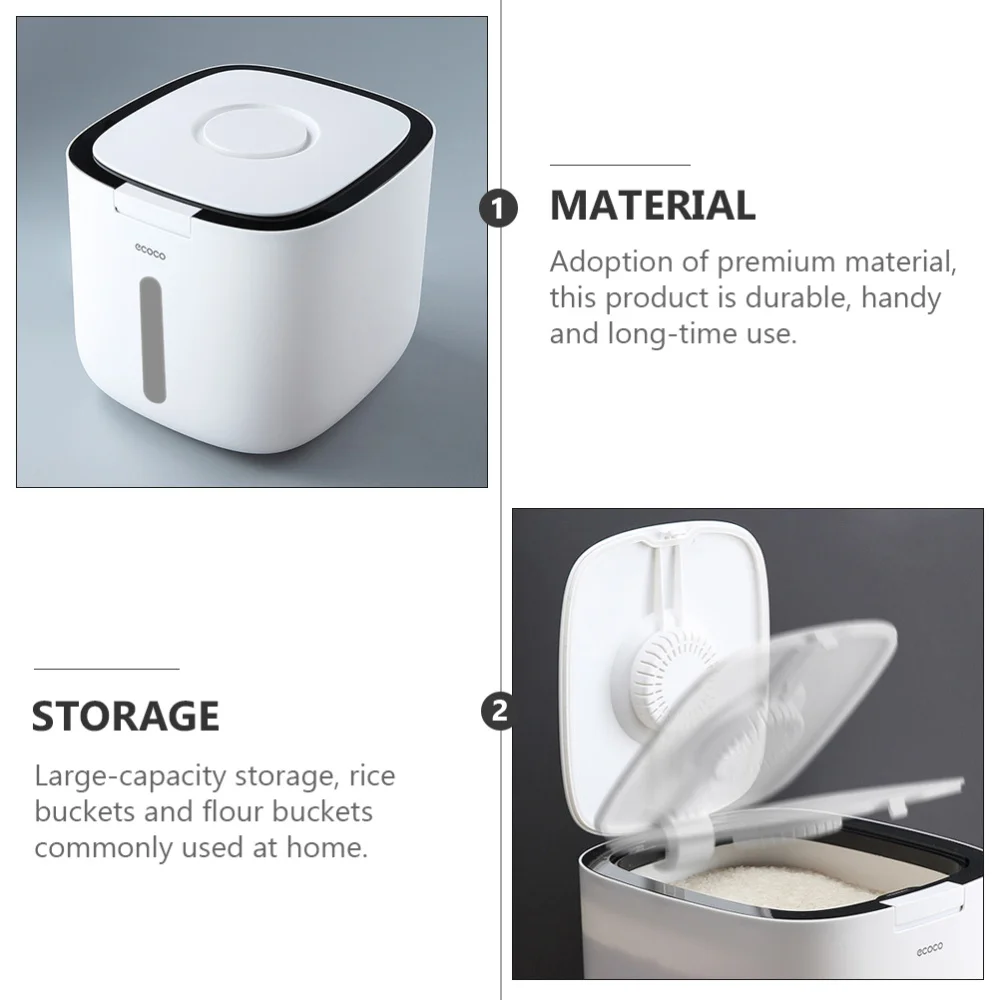 ecoco

1 MATERIAL

Adoption of premium material, this product is durable, handy and long-time use.

STORAGE

Large-capacity storage, rice buckets and flour buckets commonly used at home.

2

ecoco