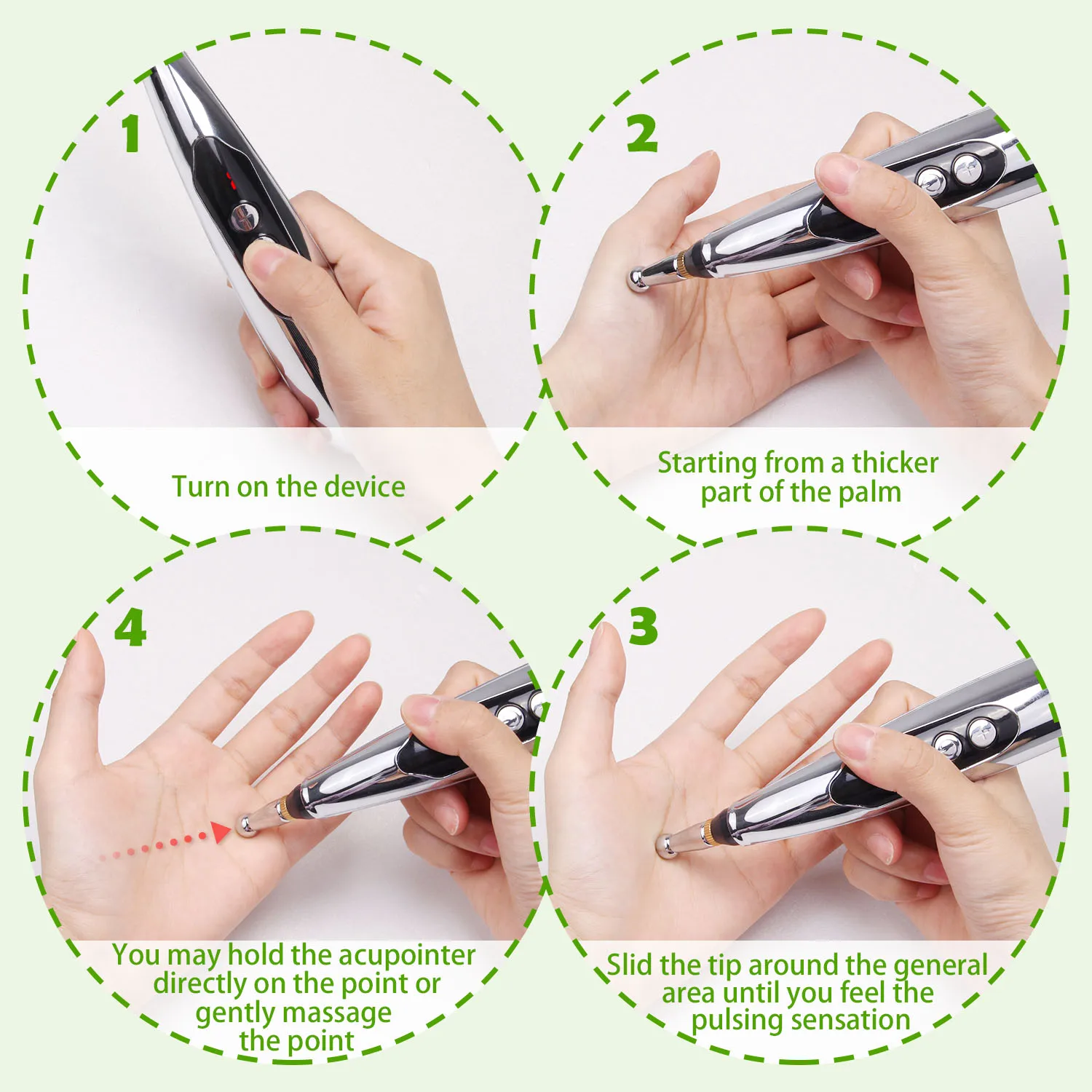 1

Turn on the device

2

Starting from a thicker part of the palm

4

You may hold the acupointer directly on the point or gently massage the point

3

Slid the tip around the general area until you feel the pulsing sensation