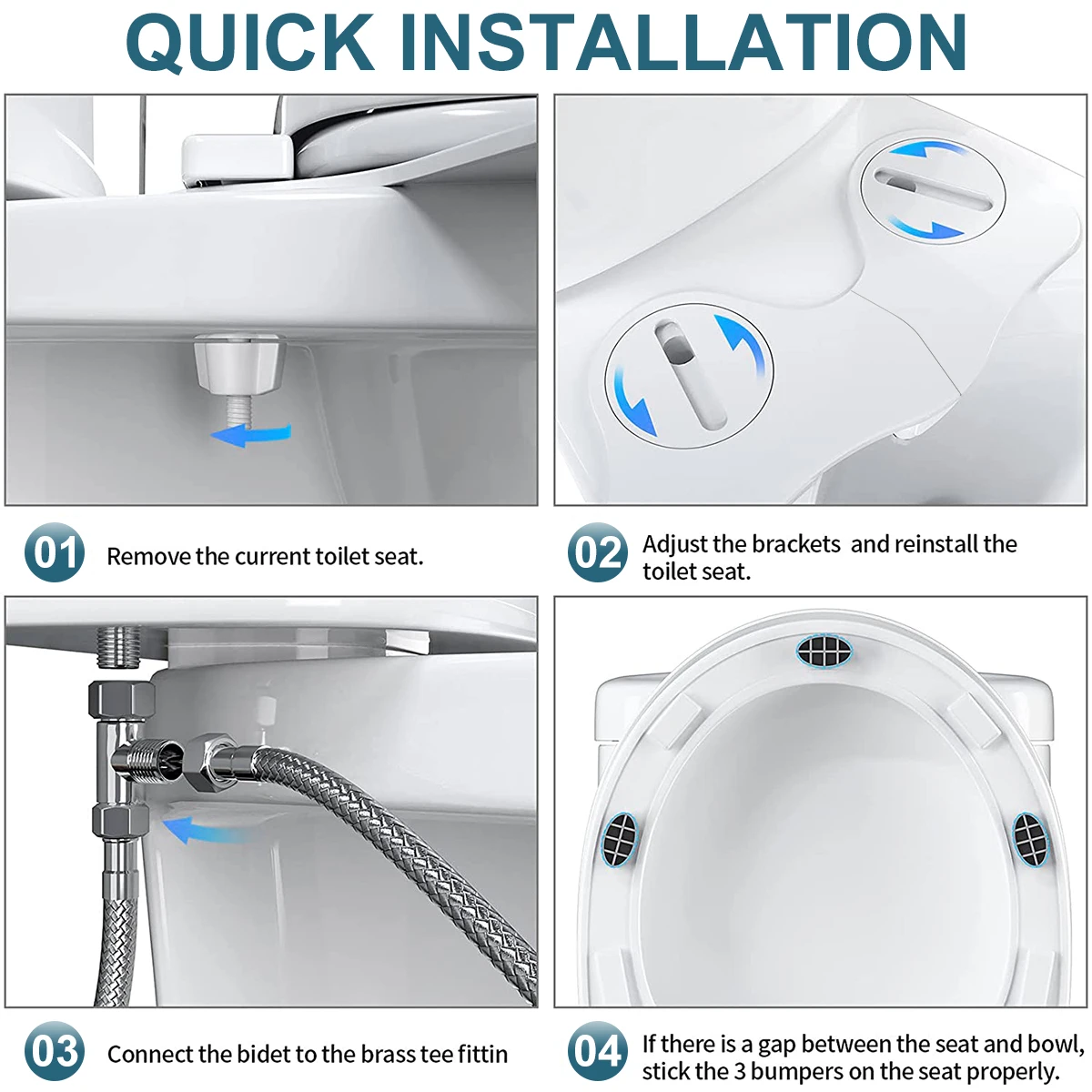 QUICK INSTALLATION

01 Remove the current toilet seat.

02 Adjust the brackets and reinstall the toilet seat.

03 Connect the bidet to the brass tee fittin

04 If there is a gap between the seat and bowl, stick the 3 bumpers on the seat properly.