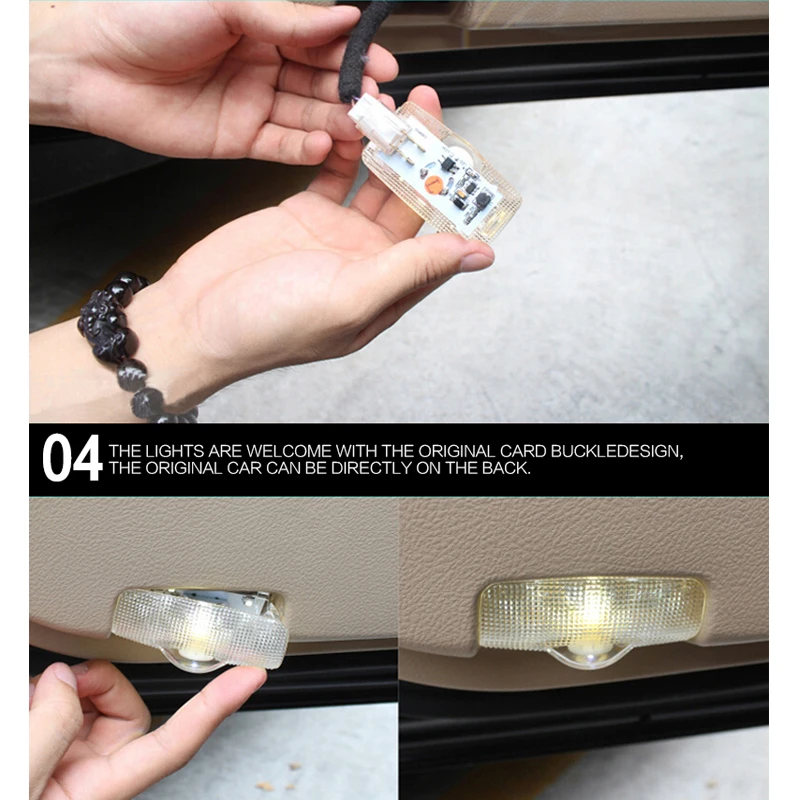 04 THE LIGHTS ARE WELCOME WITH THE ORIGINAL CARD BUCKLEDESIGN, THE ORIGINAL CAR CAN BE DIRECTLY ON THE BACK.