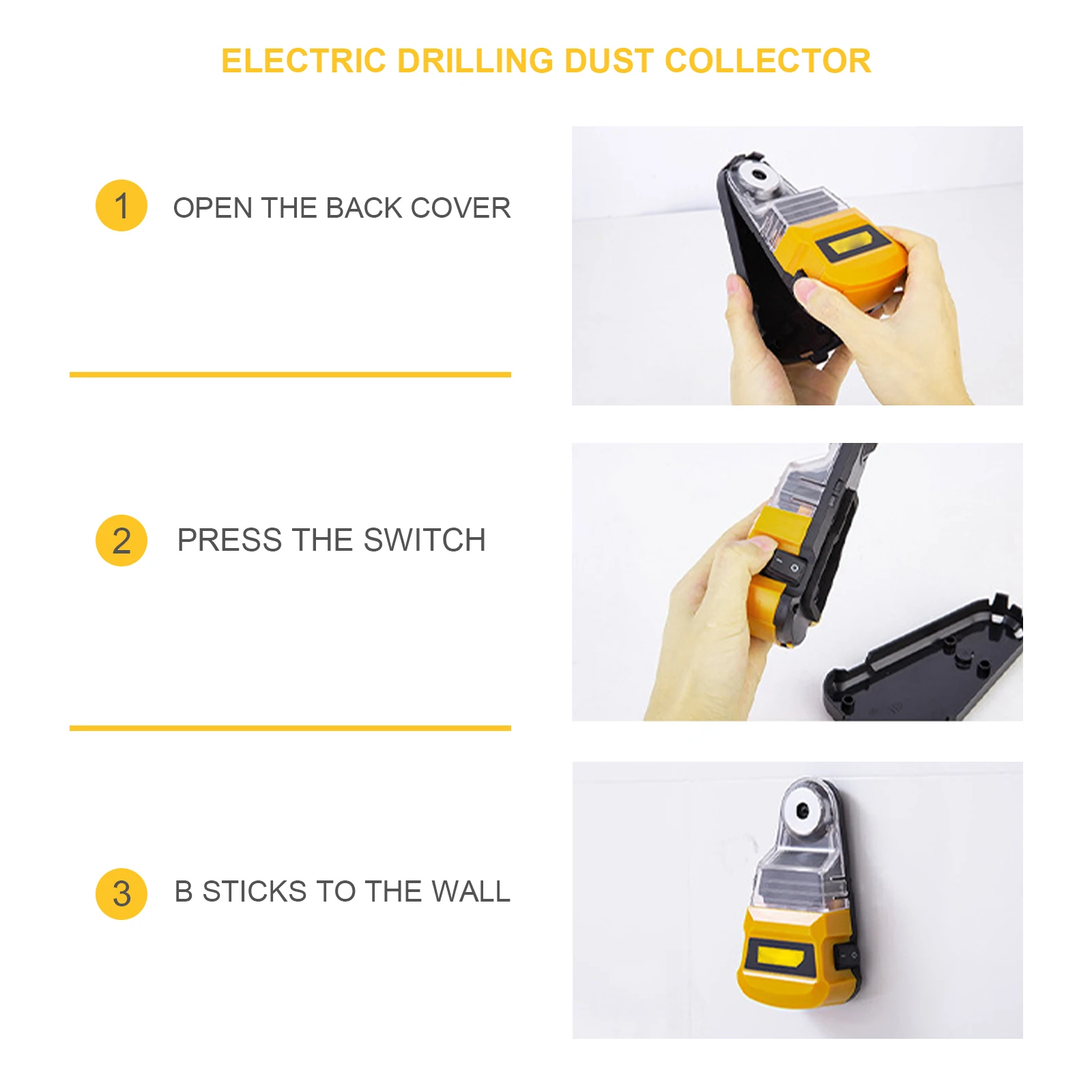 ELECTRIC DRILLING DUST COLLECTOR

1 OPEN THE BACK COVER

2 PRESS THE SWITCH

3 B STICKS TO THE WALL