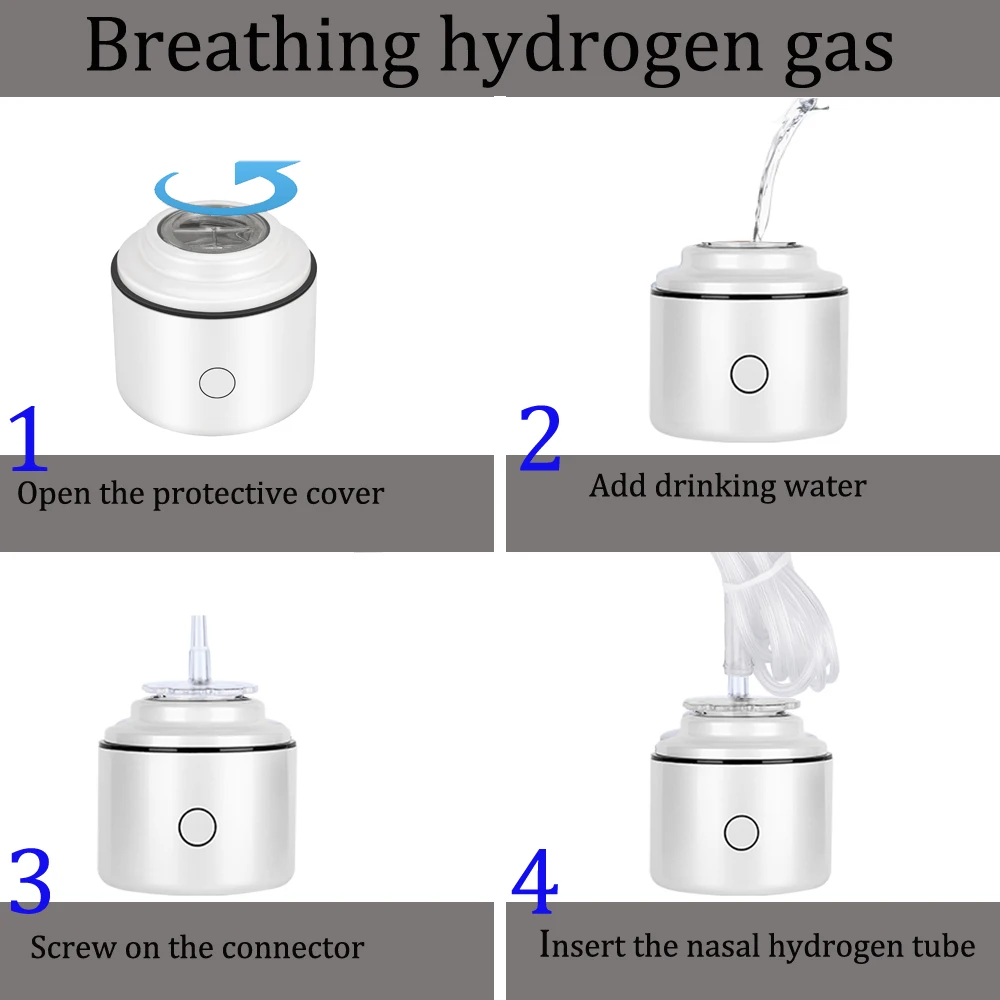 Breathing hydrogen gas

1
Open the protective cover

2
Add drinking water

3
Screw on the connector

4
Insert the nasal hydrogen tube