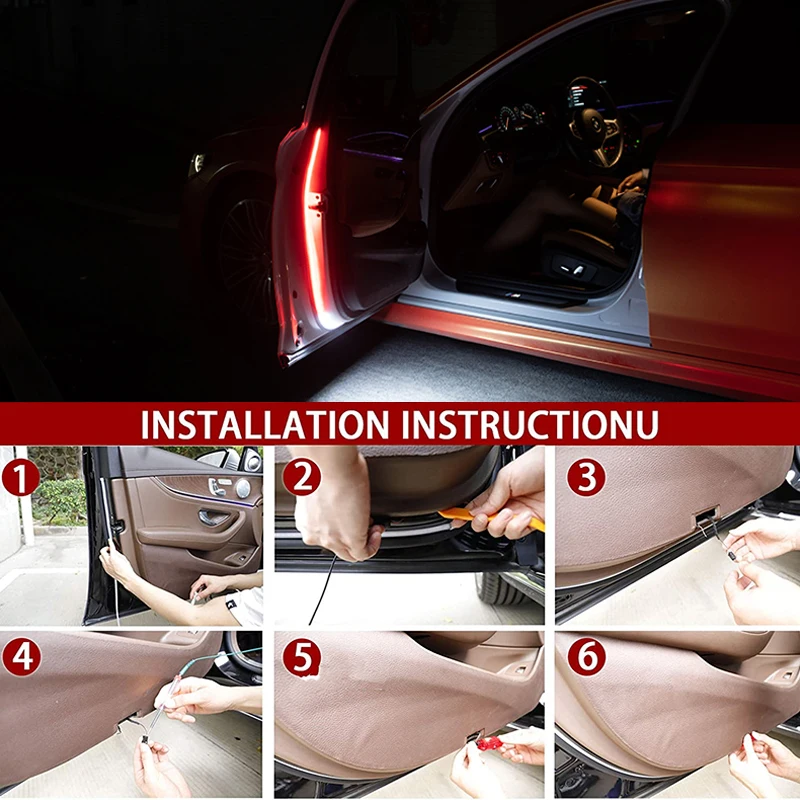 INSTALLATION INSTRUCTIONU

1

2

3

4

5

6