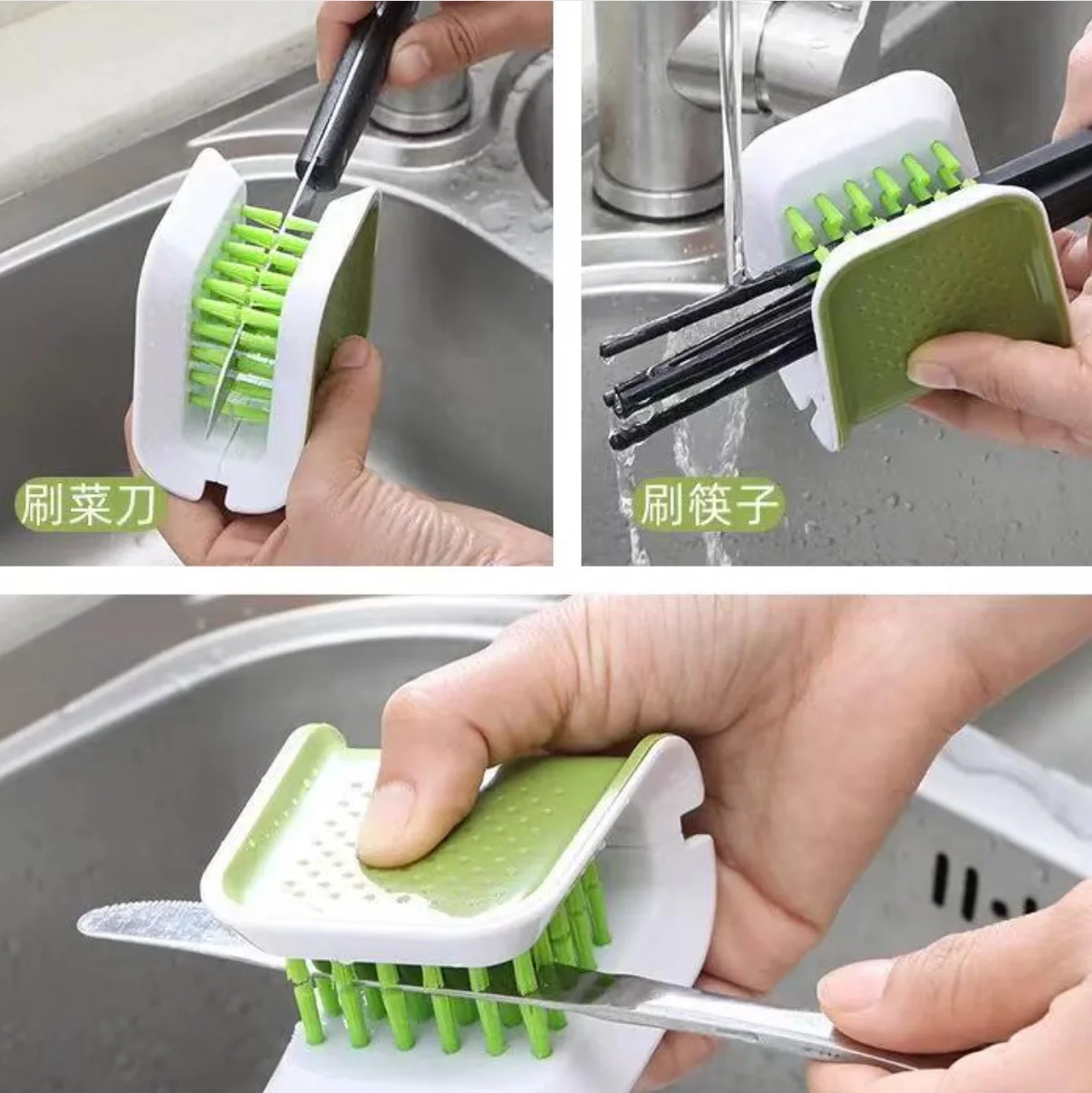 刷菜刀

刷筷子