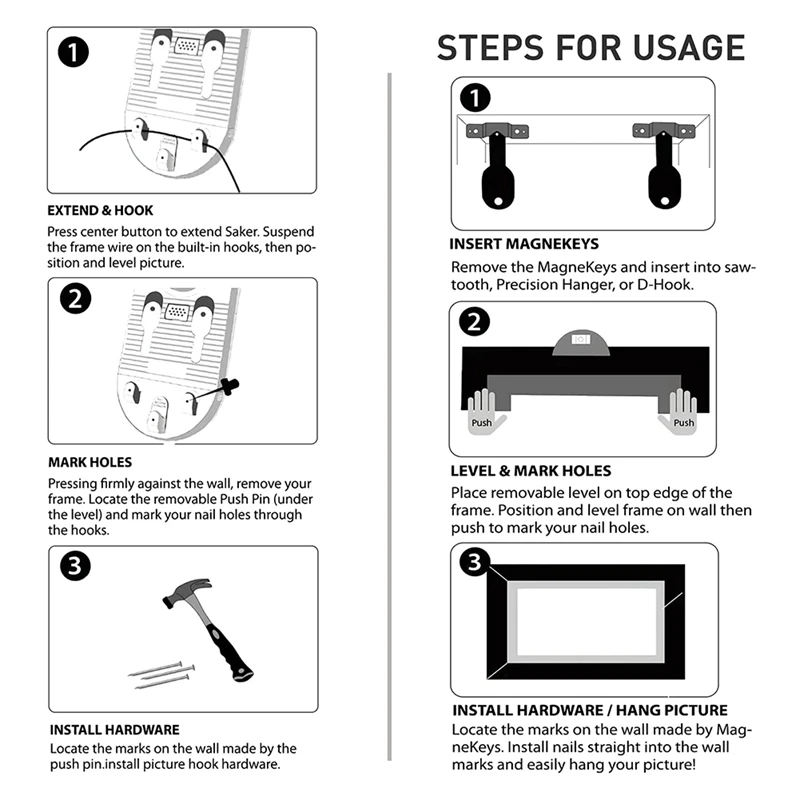 1

EXTEND & HOOK
Press center button to extend Saker. Suspend the frame wire on the built-in hooks, then position and level picture.

2

MARK HOLES
Pressing firmly against the wall, remove your frame. Locate the removable Push Pin (under the level) and mark your nail holes through the hooks.

3

INSTALL HARDWARE
Locate the marks on the wall made by the push pin.install picture hook hardware.

STEPS FOR USAGE

1

INSERT MAGNEKEYS
Remove the MagneKeys and insert into sawtooth, Precision Hanger, or D-Hook.

2

Push

Push

LEVEL & MARK HOLES
Place removable level on top edge of the frame. Position and level frame on wall then push to mark your nail holes.

3

INSTALL HARDWARE / HANG PICTURE
Locate the marks on the wall made by MagneKeys. Install nails straight into the wall marks and easily hang your picture!