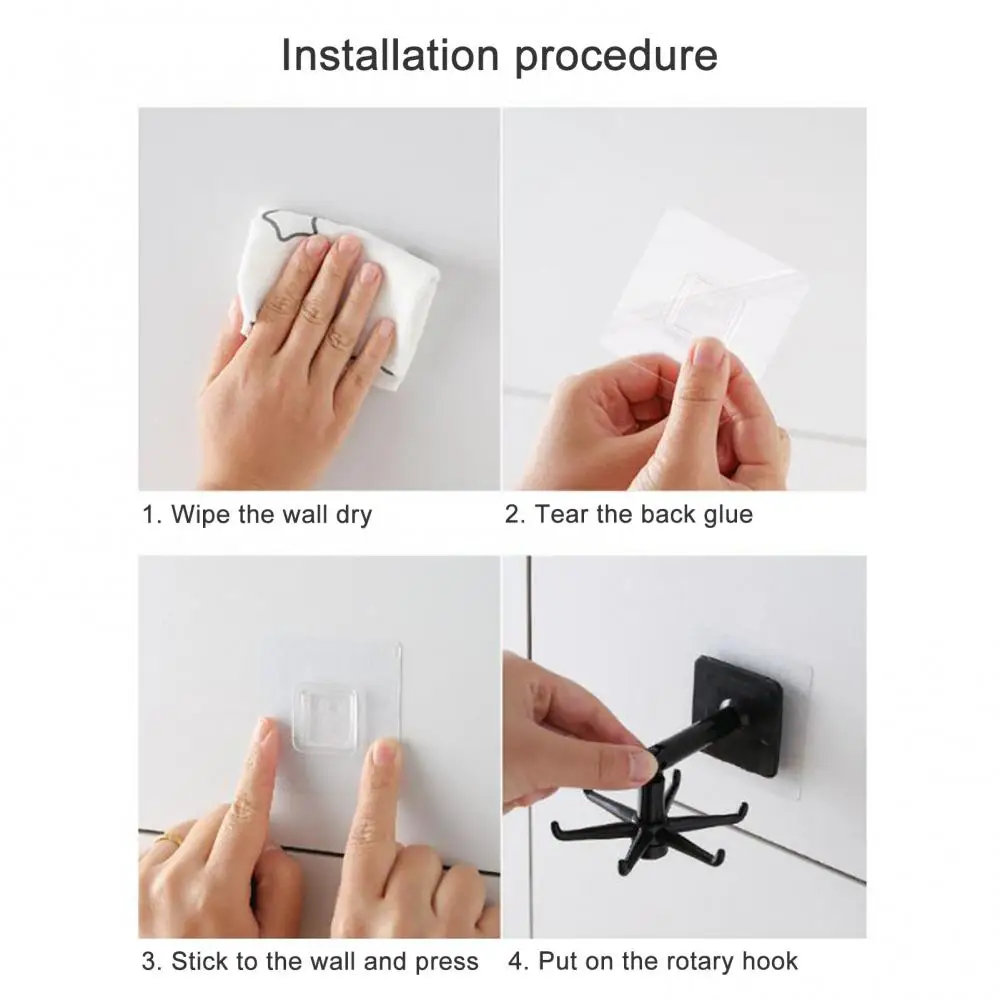 Installation procedure

1. Wipe the wall dry

2. Tear the back glue

3. Stick to the wall and press

4. Put on the rotary hook