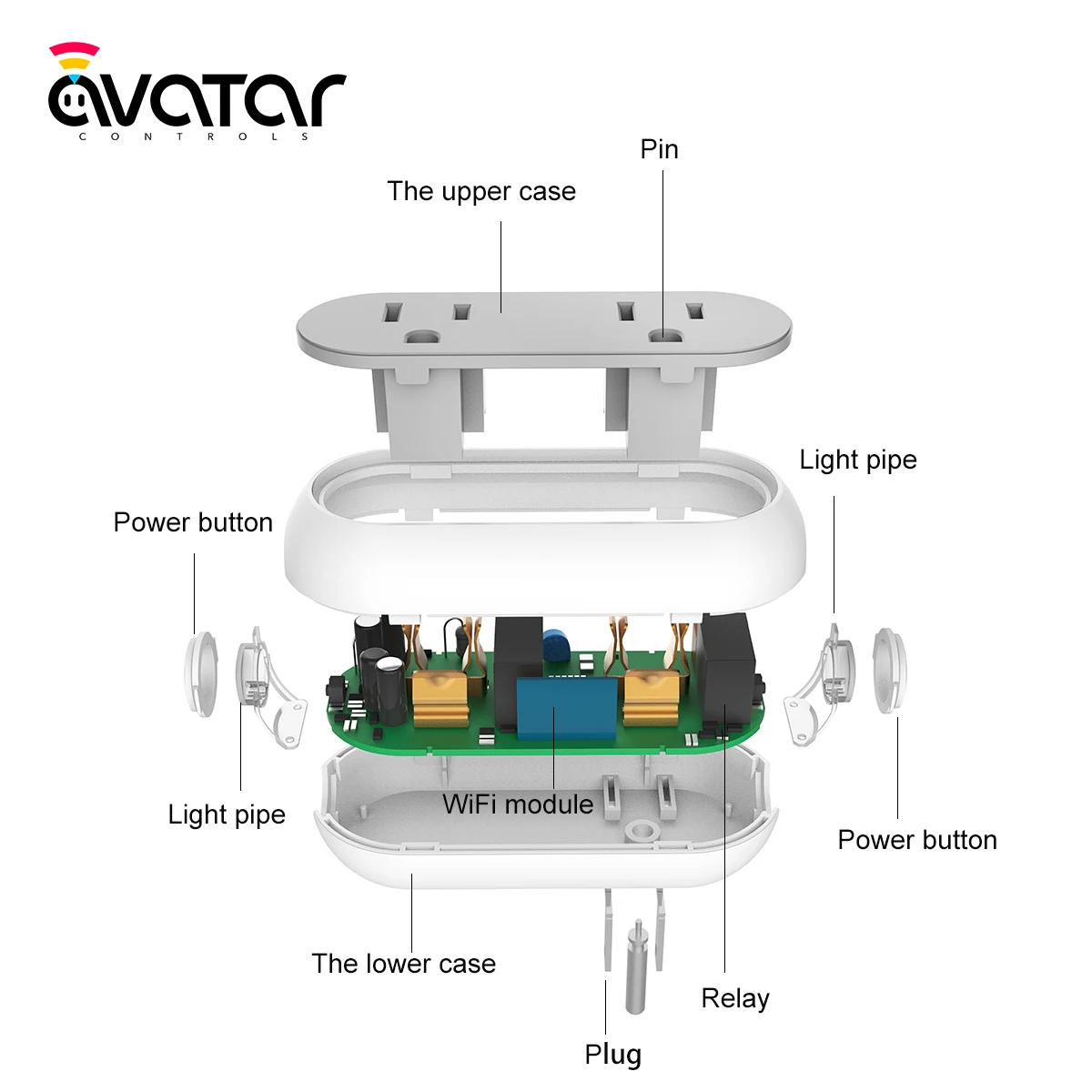 avatar
CONTROLS

Pin

The upper case

Light pipe

Power button

Light pipe

WiFi module

Power button

The lower case

Relay

Plug