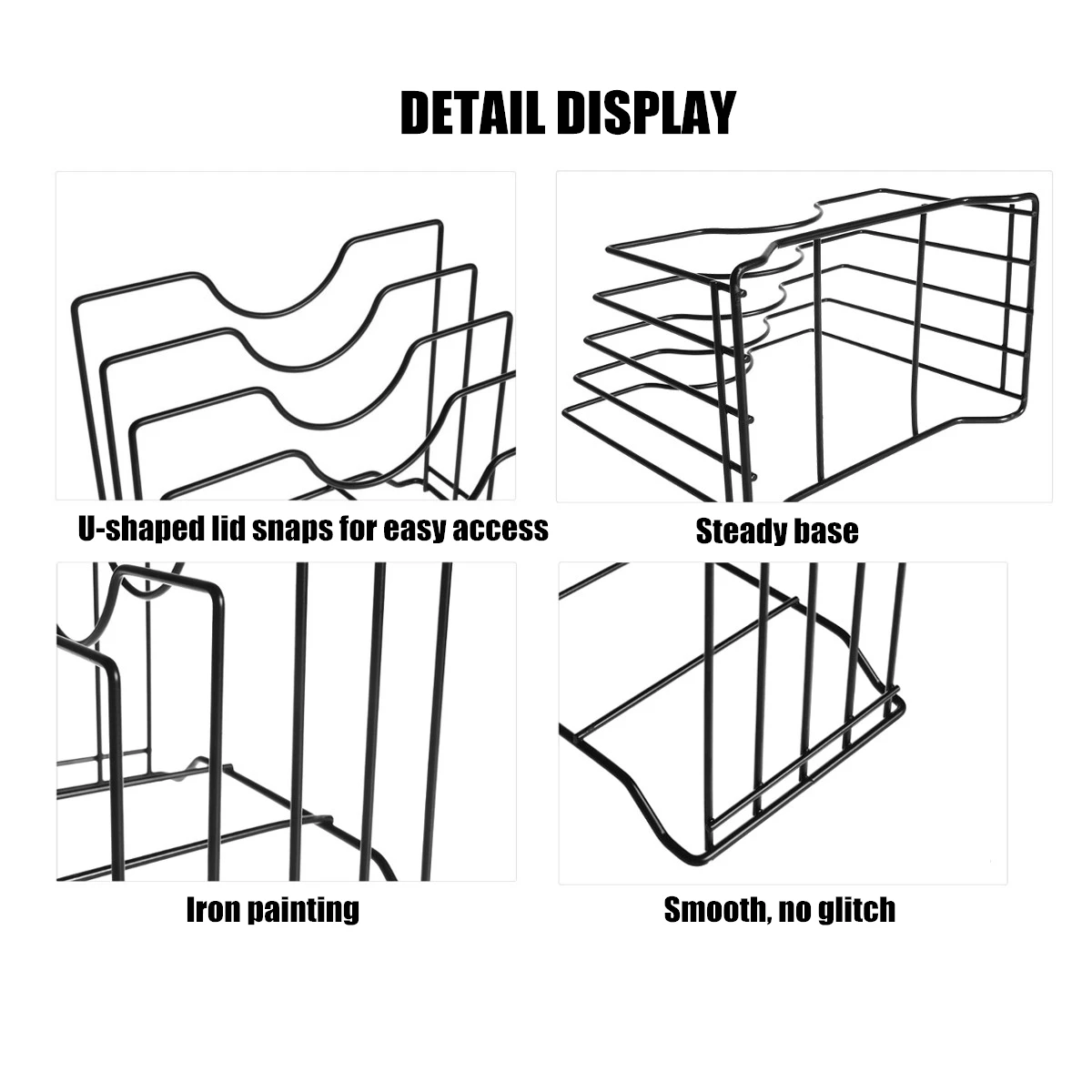 DETAIL DISPLAY

U-shaped lid snaps for easy access

Steady base

Iron painting

Smooth, no glitch