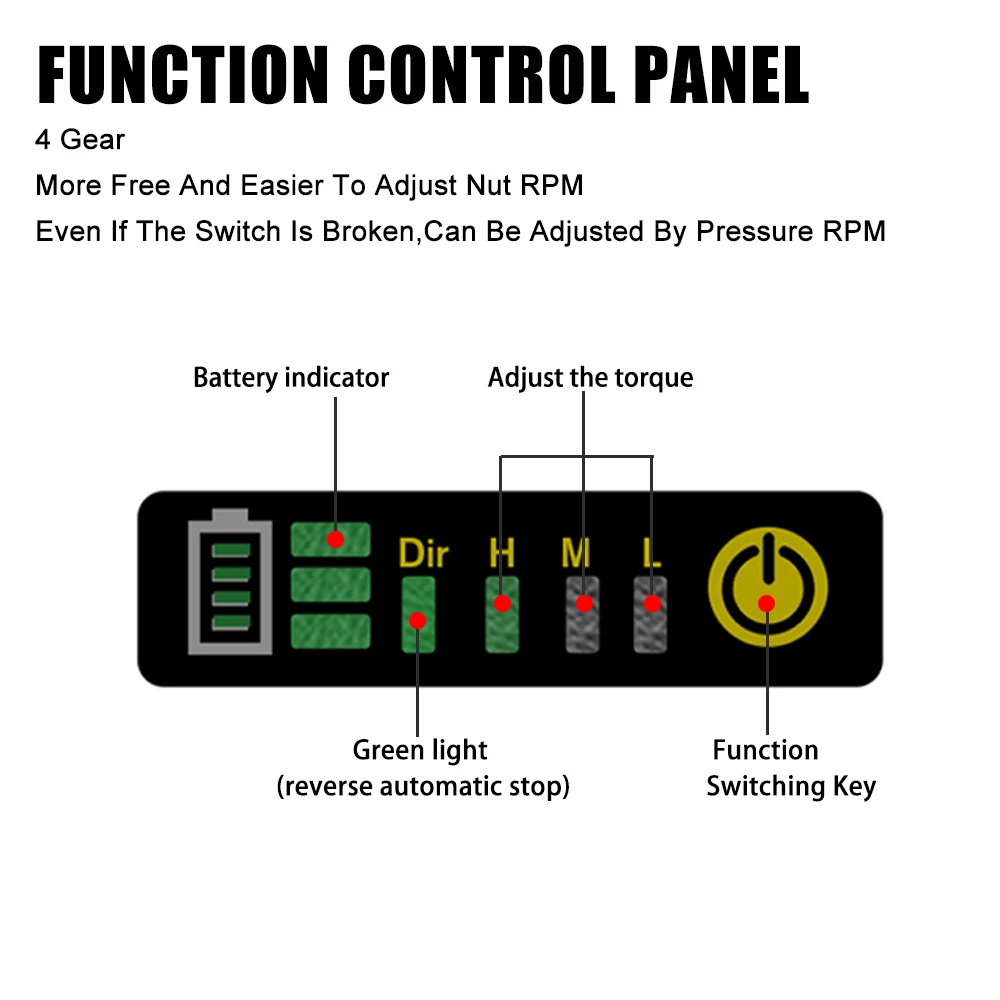 FUNCTION CONTROL PANEL

4 Gear

More Free And Easier To Adjust Nut RPM

Even If The Switch Is Broken,Can Be Adjusted By Pressure RPM

Battery indicator

Adjust the torque

Dir

H

M

L

Green light
(reverse automatic stop)

Function
Switching Key