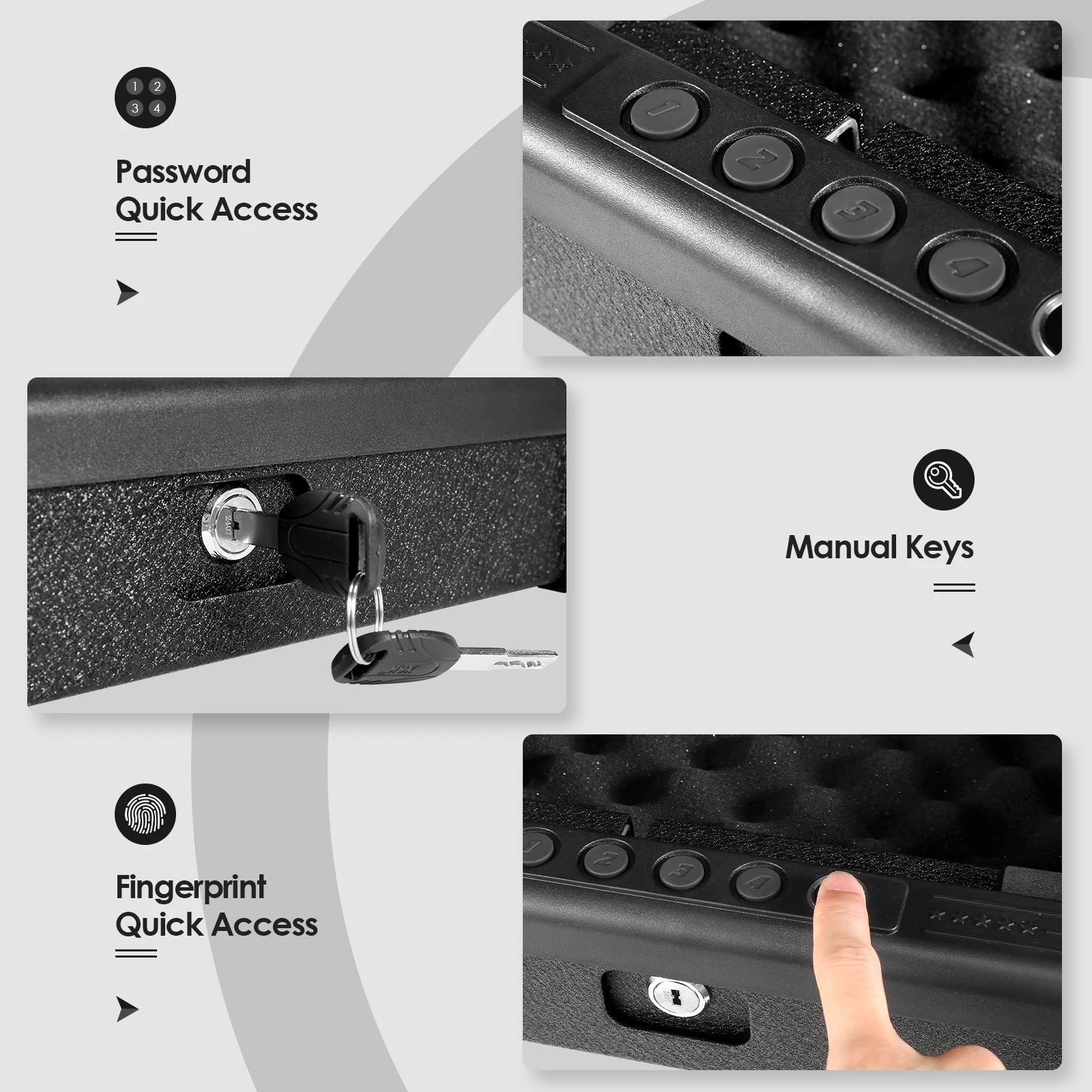 1 2
3 4

Password
Quick Access

1
2
3
4

Manual Keys

Fingerprint
Quick Access

1
2
3
4