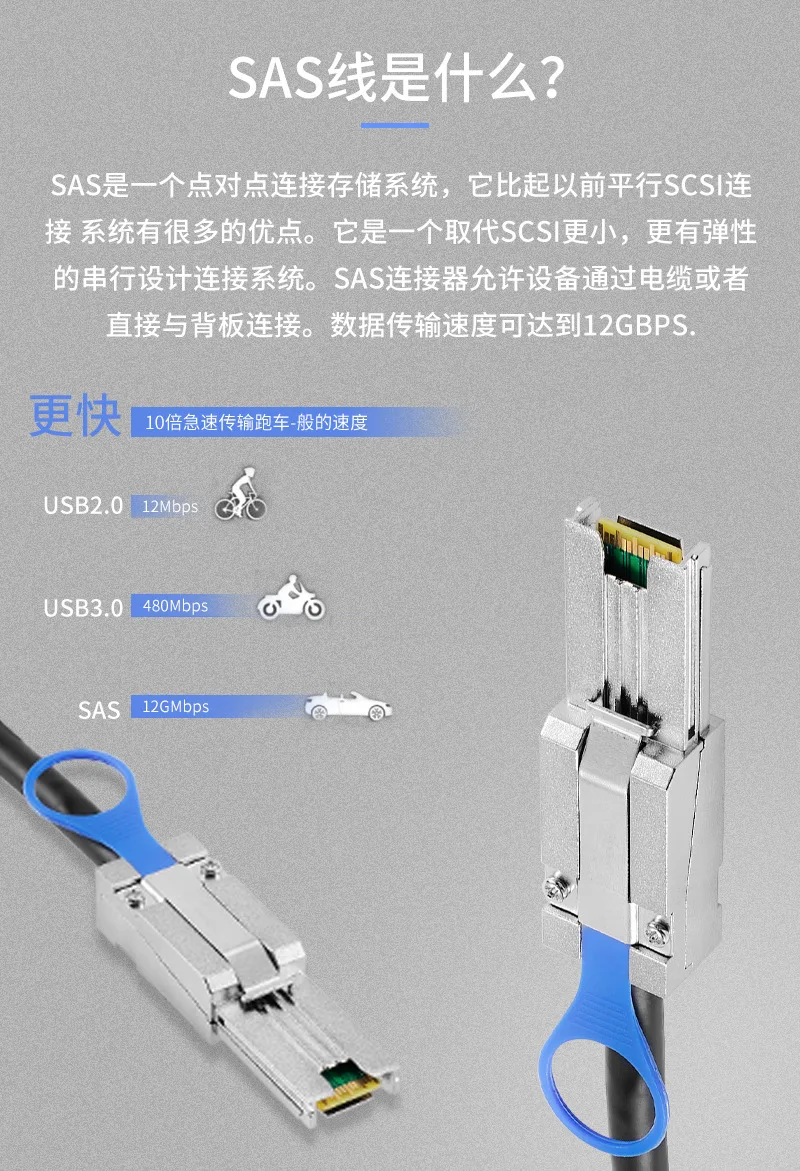 SAS线是什么？

SAS是一个点对点连接存储系统，它比起以前平行SCSI连接 系统有很多的优点。它是一个取代SCSI更小，更有弹性的串行设计连接系统。SAS连接器允许设备通过电缆或者直接与背板连接。数据传输速度可达到12GBPS.

更快 10倍急速传输跑车-般的速度

USB2.0 12Mbps

USB3.0 480Mbps

SAS 12GMbps