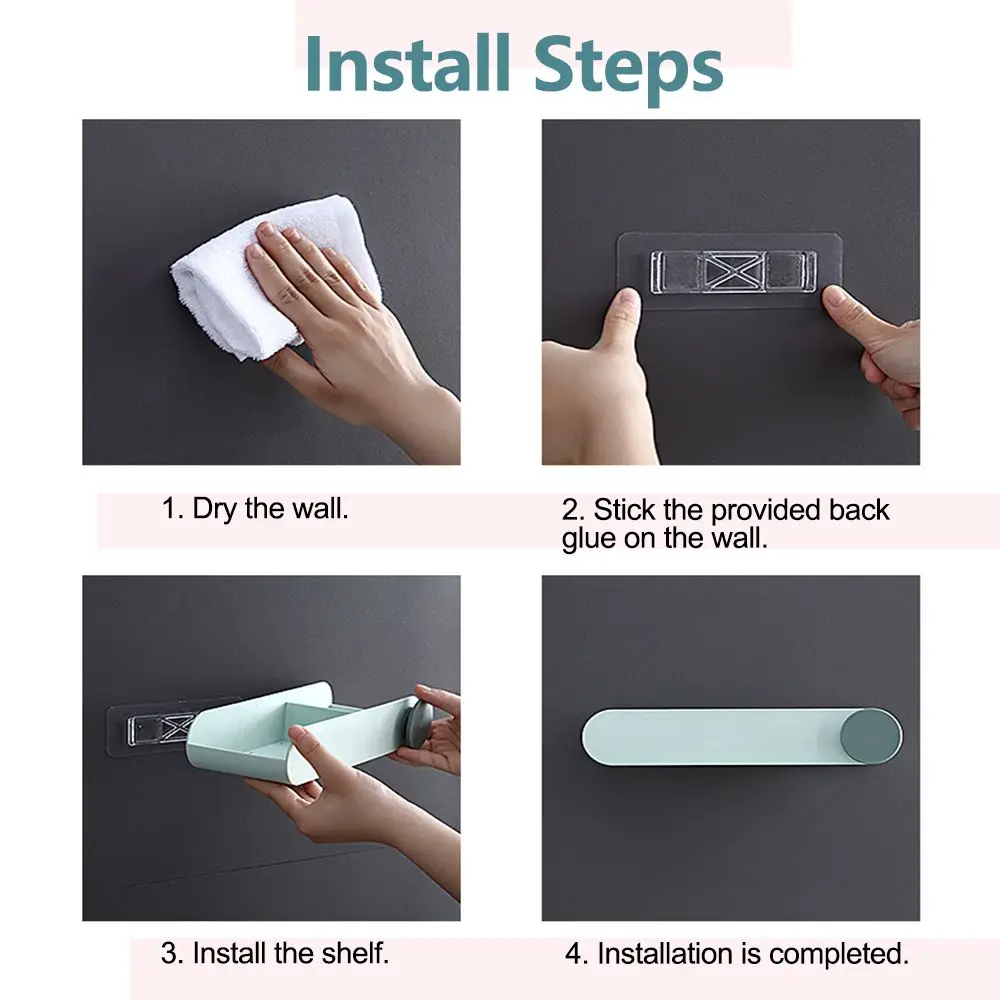 Install Steps

1. Dry the wall.

2. Stick the provided back glue on the wall.

3. Install the shelf.

4. Installation is completed.