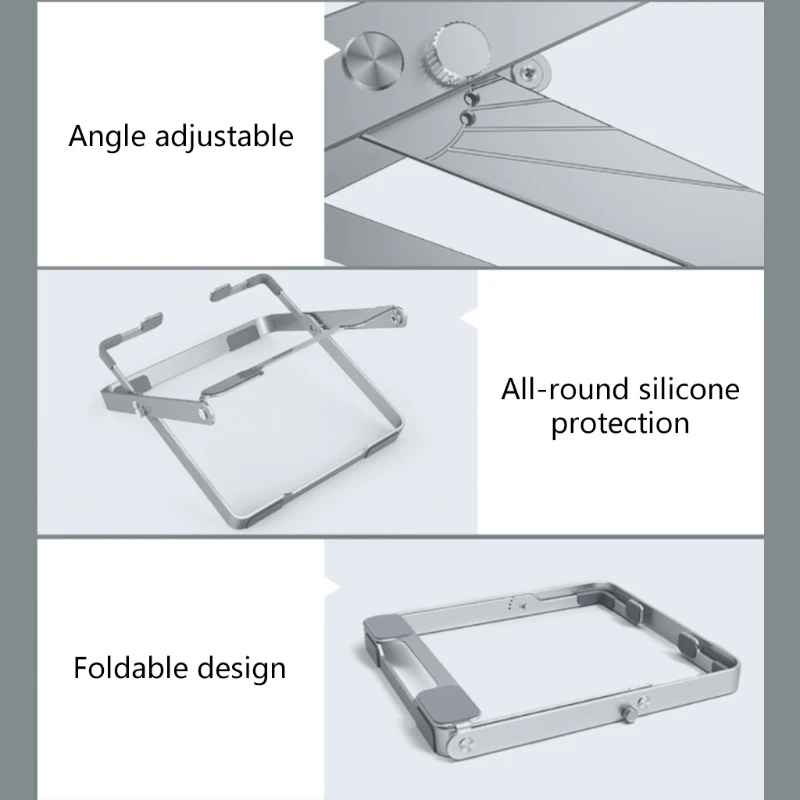 Angle adjustable

All-round silicone protection

Foldable design