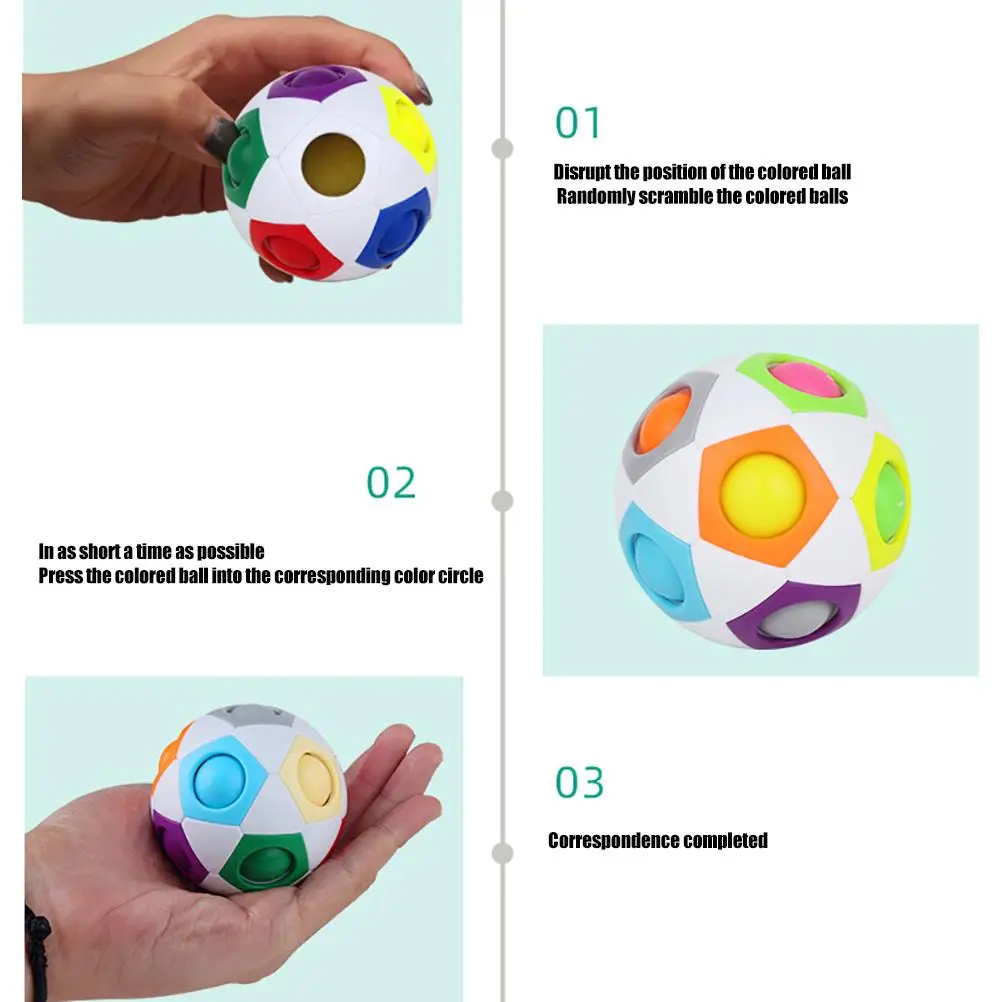 01

Disrupt the position of the colored ball
Randomly scramble the colored balls

02

In as short a time as possible
Press the colored ball into the corresponding color circle

03

Correspondence completed