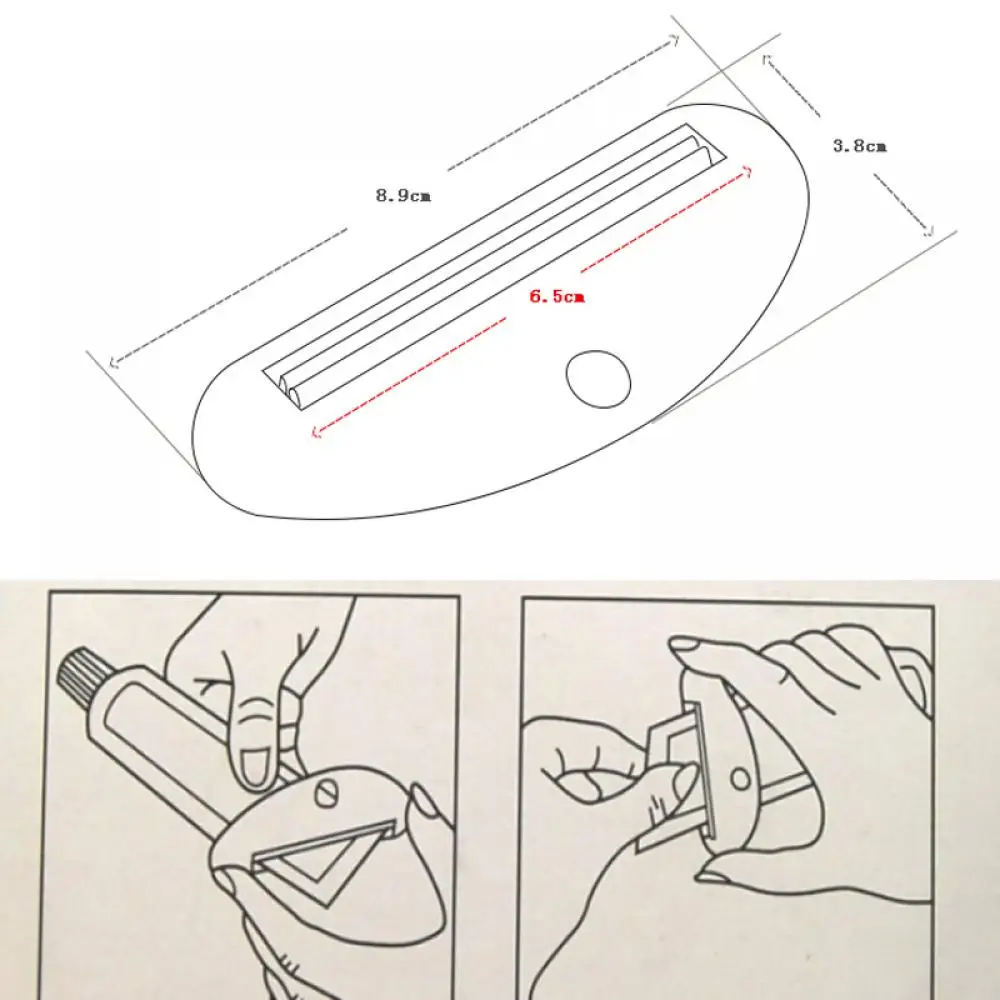 8.9cm

3.8cm

6.5cm