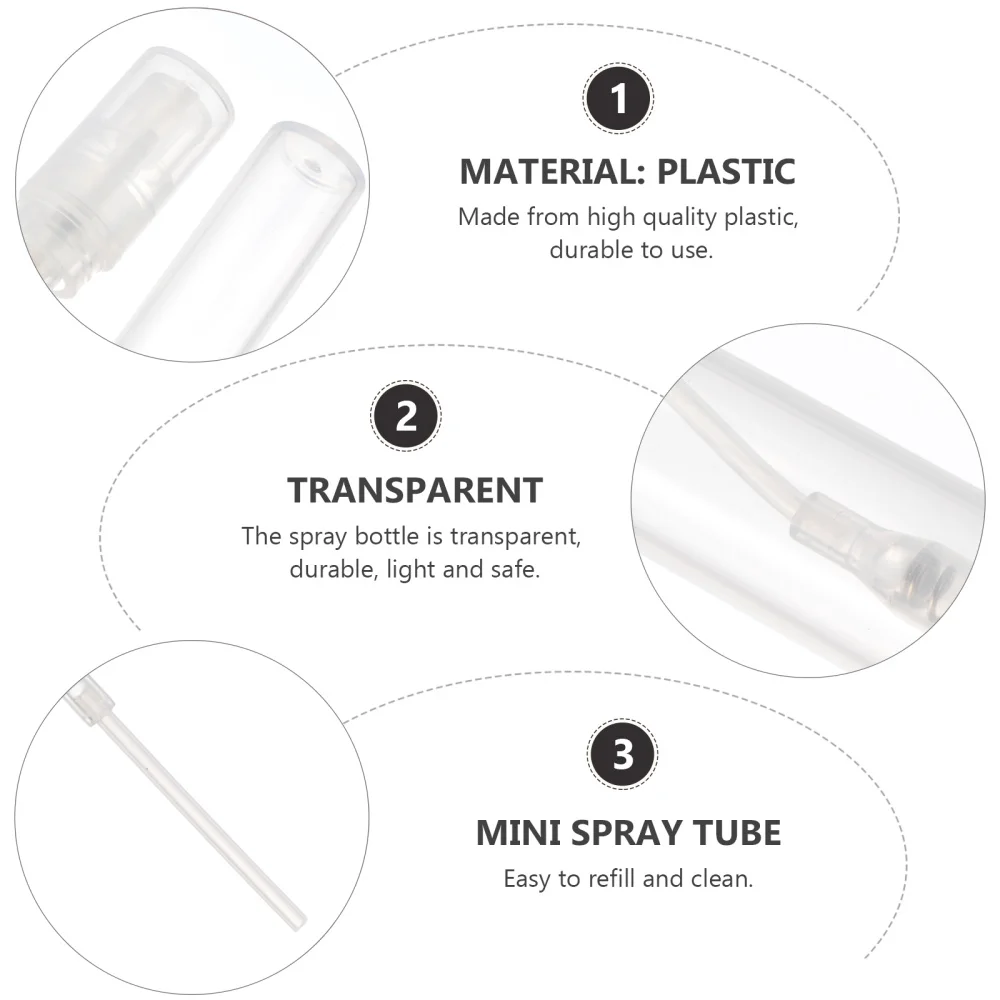 1

MATERIAL: PLASTIC

Made from high quality plastic, durable to use.

2

TRANSPARENT

The spray bottle is transparent, durable, light and safe.

3

MINI SPRAY TUBE

Easy to refill and clean.