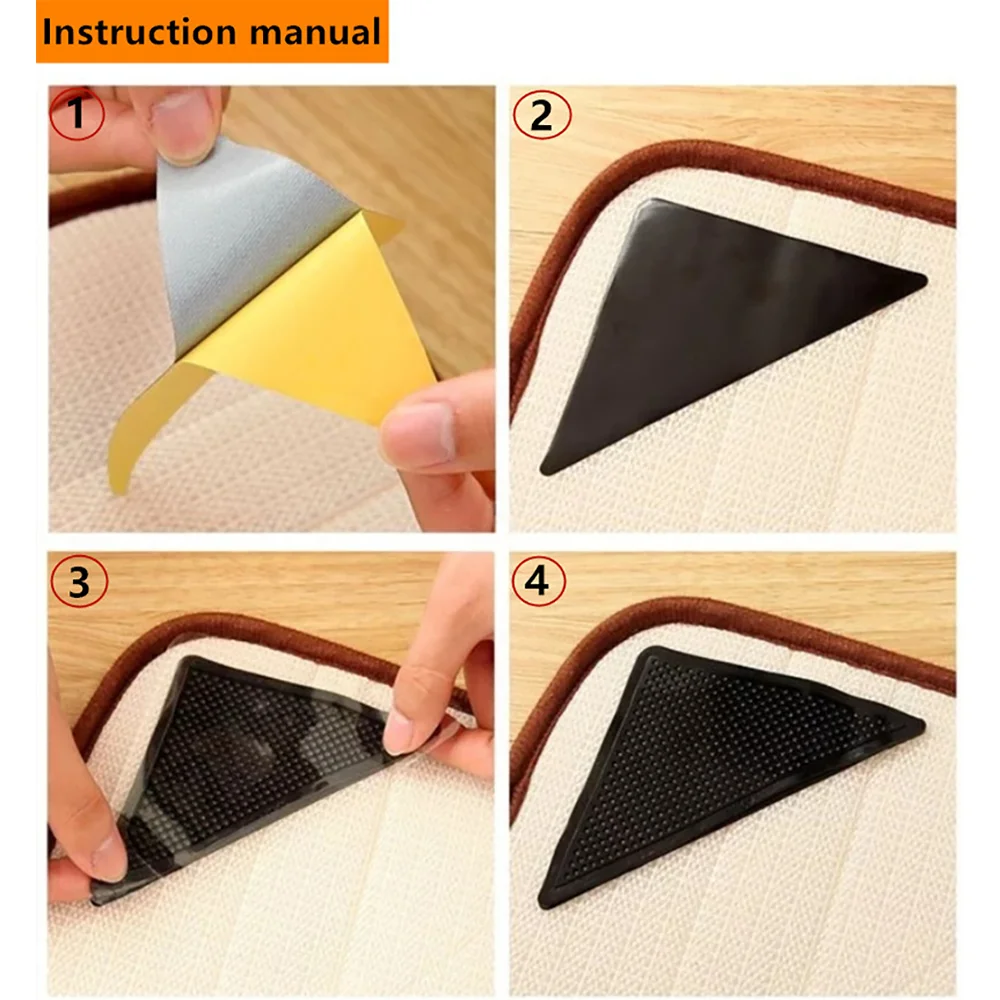 Instruction manual

1

2

3

4