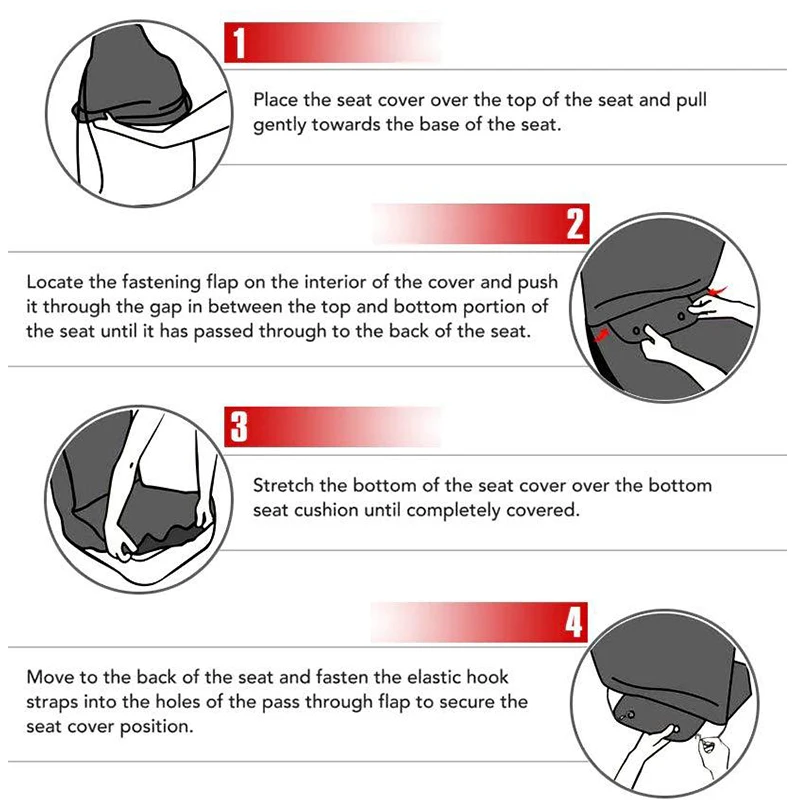 1

Place the seat cover over the top of the seat and pull gently towards the base of the seat.

2

Locate the fastening flap on the interior of the cover and push it through the gap in between the top and bottom portion of the seat until it has passed through to the back of the seat.

3

Stretch the bottom of the seat cover over the bottom seat cushion until completely covered.

4

Move to the back of the seat and fasten the elastic hook straps into the holes of the pass through flap to secure the seat cover position.