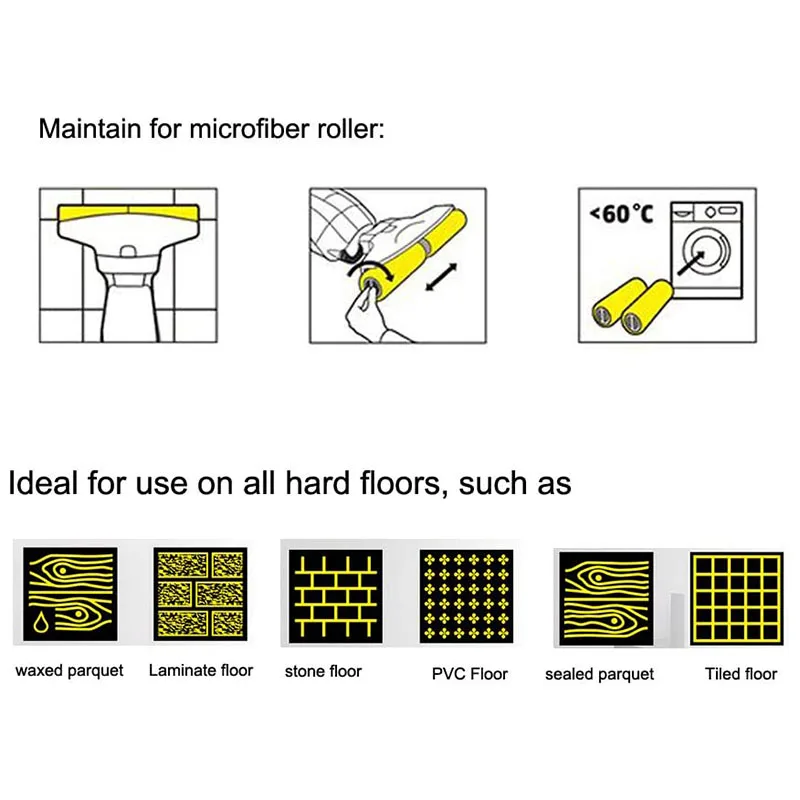 Maintain for microfiber roller:

<60°C

Ideal for use on all hard floors, such as

waxed parquet
Laminate floor
stone floor
PVC Floor
sealed parquet
Tiled floor