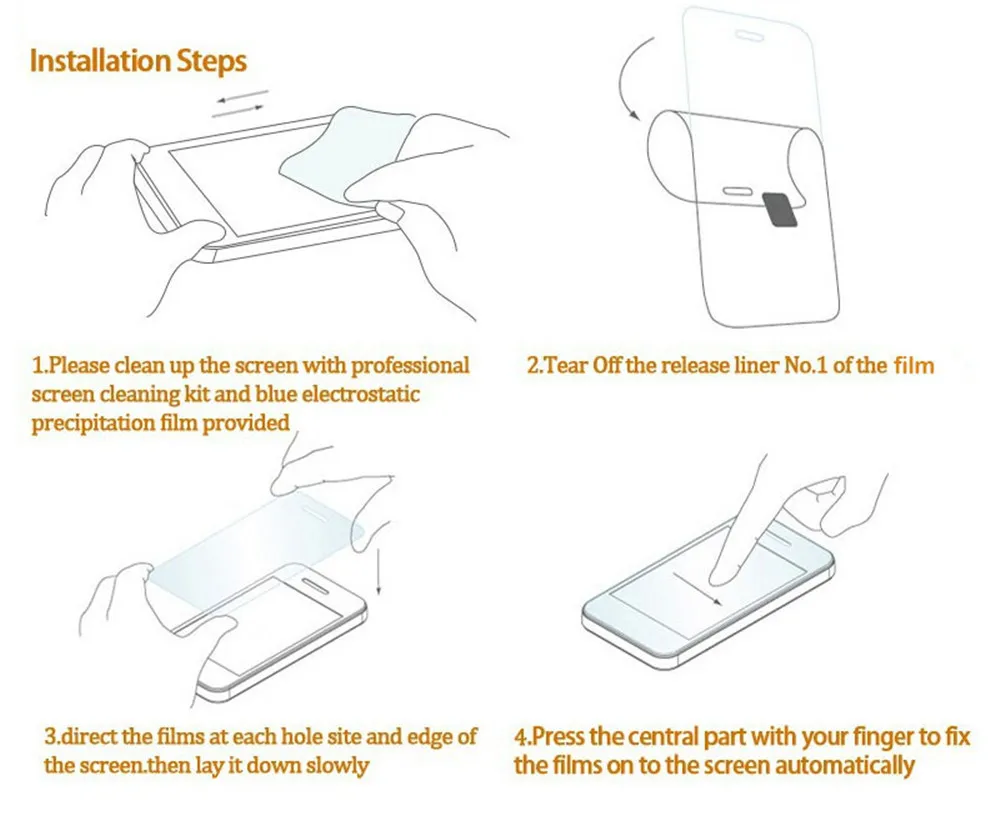 Installation Steps

1.Please clean up the screen with professional screen cleaning kit and blue electrostatic precipitation film provided

2.Tear Off the release liner No.1 of the film

3.direct the films at each hole site and edge of the screen.then lay it down slowly

4.Press the central part with your finger to fix the films on to the screen automatically