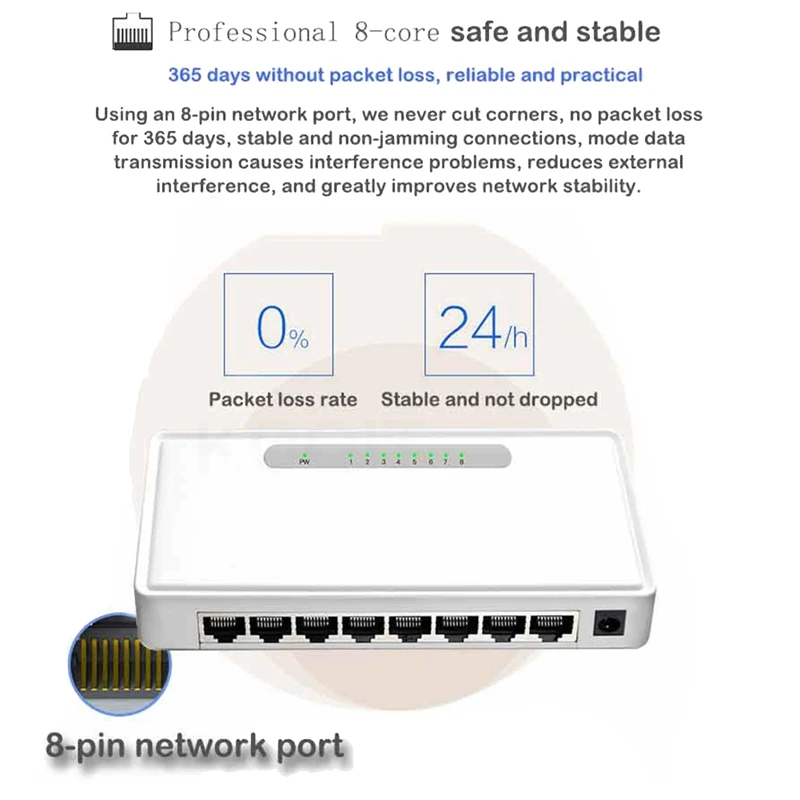 Professional 8-core safe and stable

365 days without packet loss, reliable and practical

Using an 8-pin network port, we never cut corners, no packet loss for 365 days, stable and non-jamming connections, mode data transmission causes interference problems, reduces external interference, and greatly improves network stability.

0%

Packet loss rate

24/h

Stable and not dropped

PW 1 2 3 4 5 6 7 8

8-pin network port