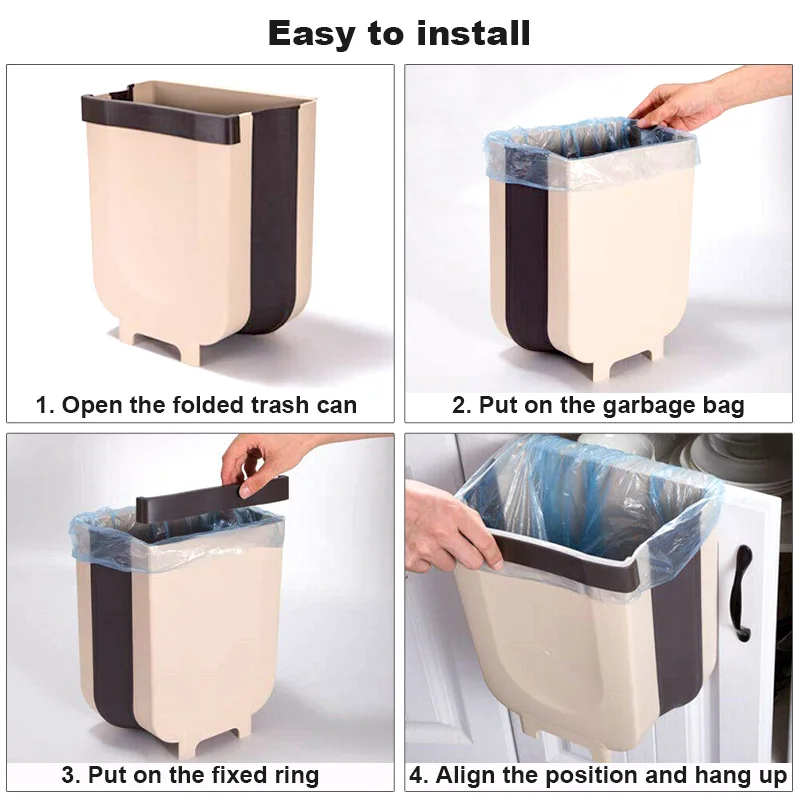 Easy to install

1. Open the folded trash can

2. Put on the garbage bag

3. Put on the fixed ring

4. Align the position and hang up