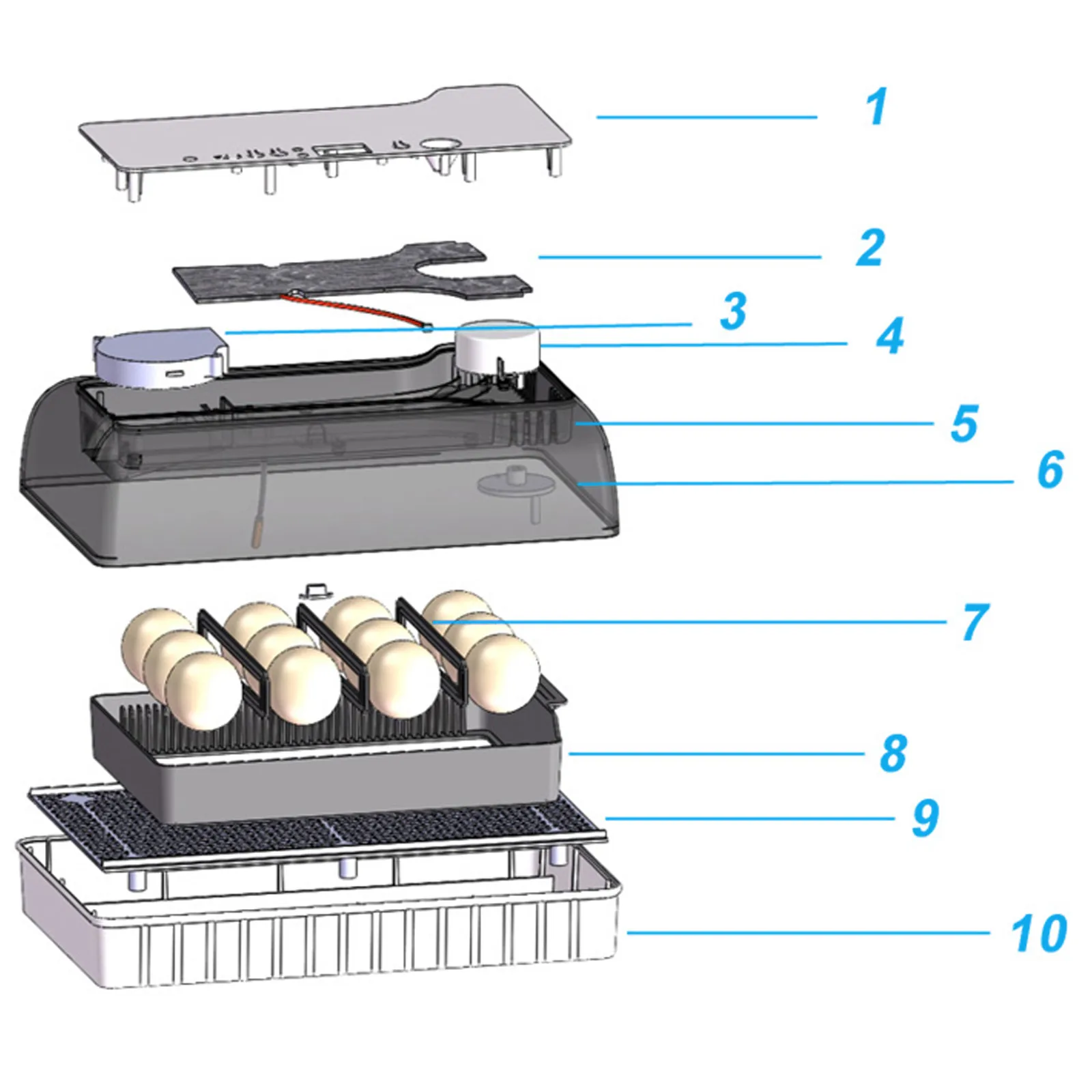 1
2
3
4
5
6
7
8
9
10