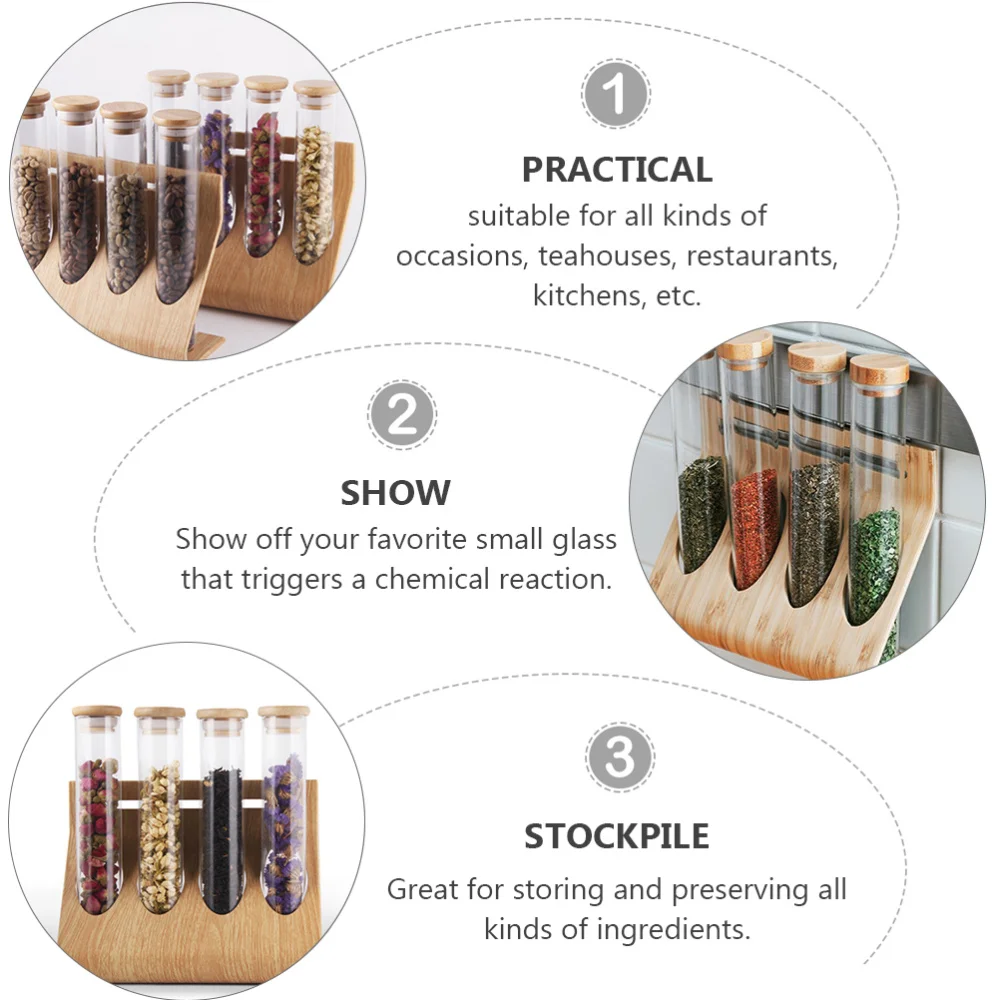 1

PRACTICAL
suitable for all kinds of occasions, teahouses, restaurants, kitchens, etc.

2

SHOW
Show off your favorite small glass that triggers a chemical reaction.

3

STOCKPILE
Great for storing and preserving all kinds of ingredients.