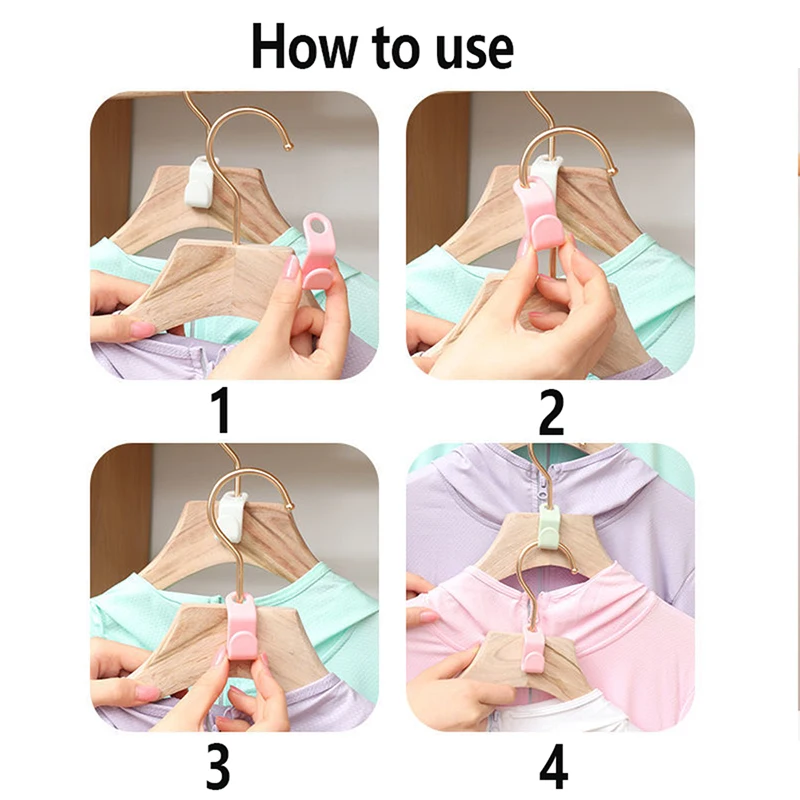 How to use

1

2

3

4