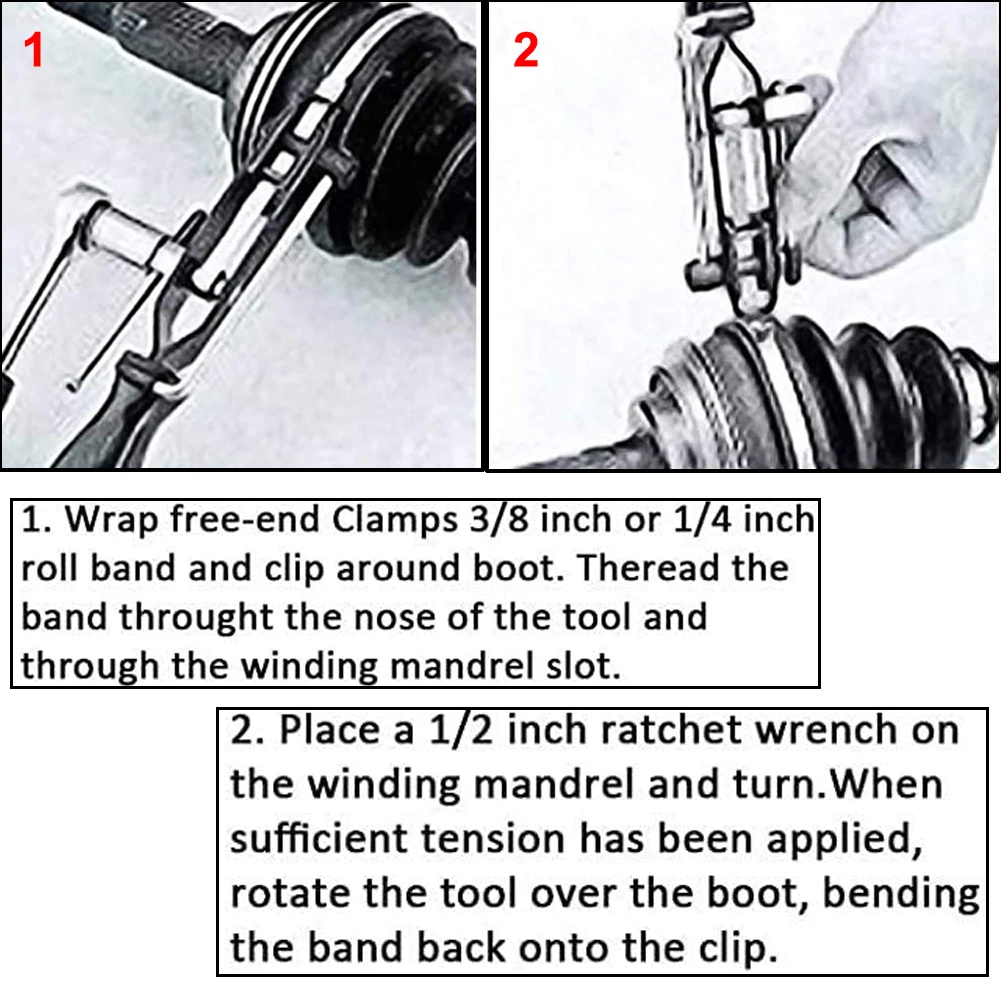 1

2

1. Wrap free-end Clamps 3/8 inch or 1/4 inch roll band and clip around boot. Theread the band throught the nose of the tool and through the winding mandrel slot.

2. Place a 1/2 inch ratchet wrench on the winding mandrel and turn.When sufficient tension has been applied, rotate the tool over the boot, bending the band back onto the clip.