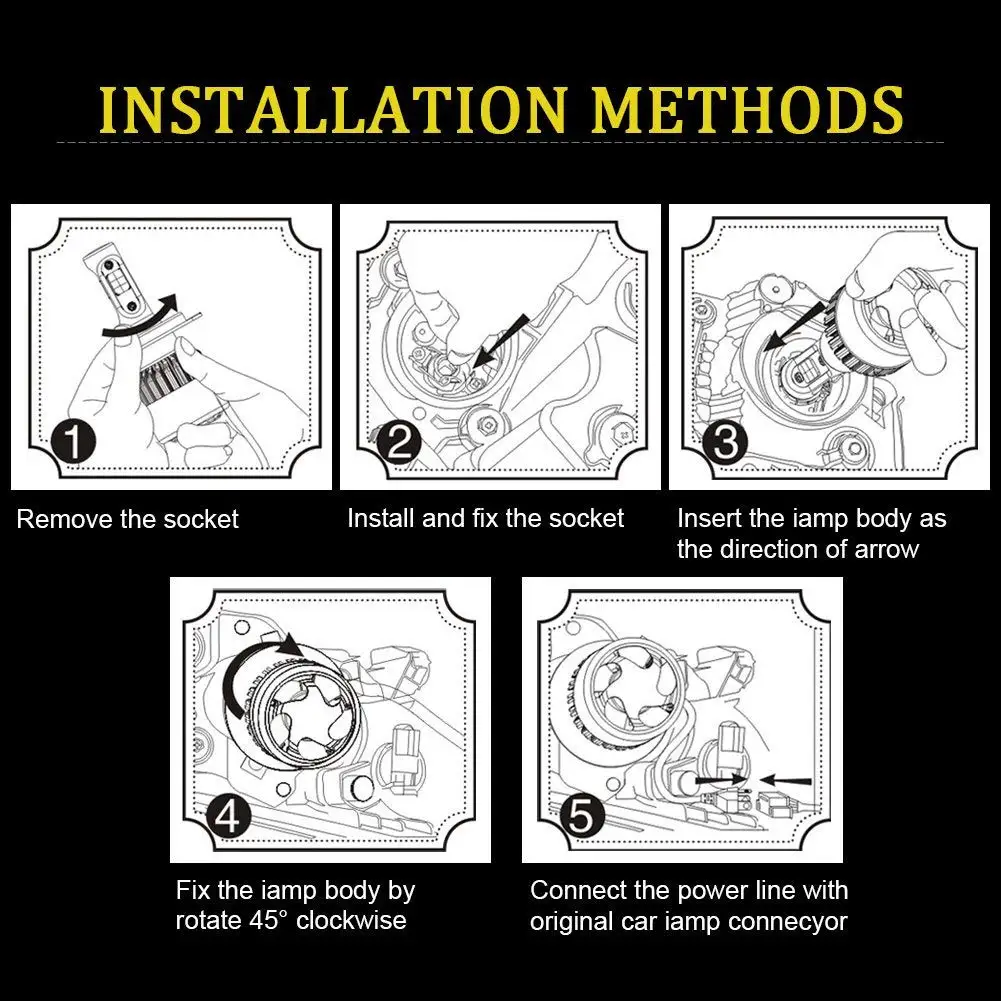 INSTALLATION METHODS

1

Remove the socket

2

Install and fix the socket

3

Insert the iamp body as the direction of arrow

4

Fix the iamp body by rotate 45° clockwise

5

Connect the power line with original car iamp connecyor