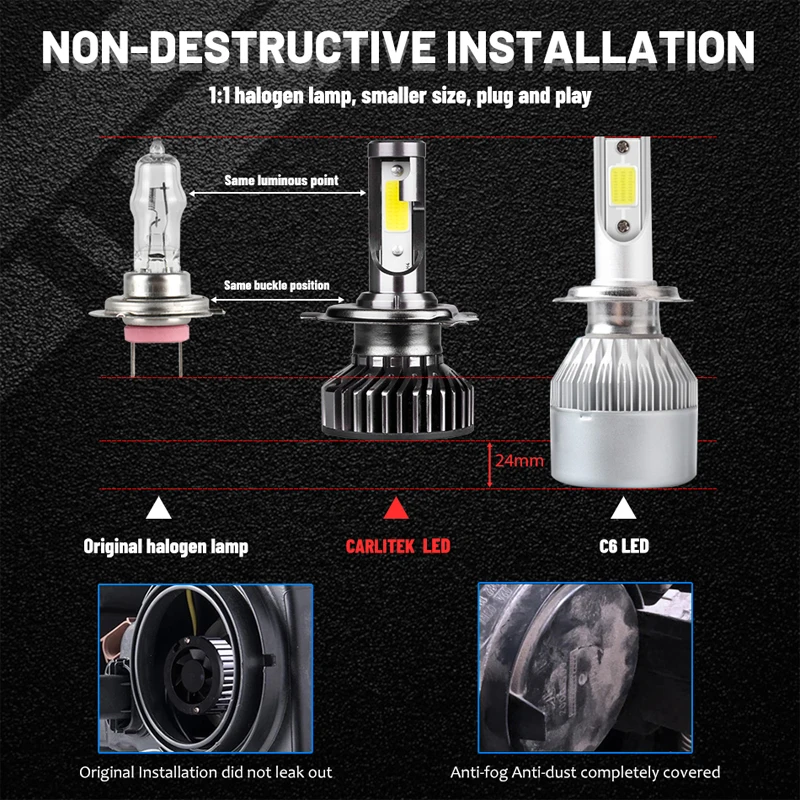 NON-DESTRUCTIVE INSTALLATION

1:1 halogen lamp, smaller size, plug and play

Same luminous point

Same buckle position

24mm

Original halogen lamp

CARLITEK LED

C6 LED

Original Installation did not leak out

Anti-fog Anti-dust completely covered