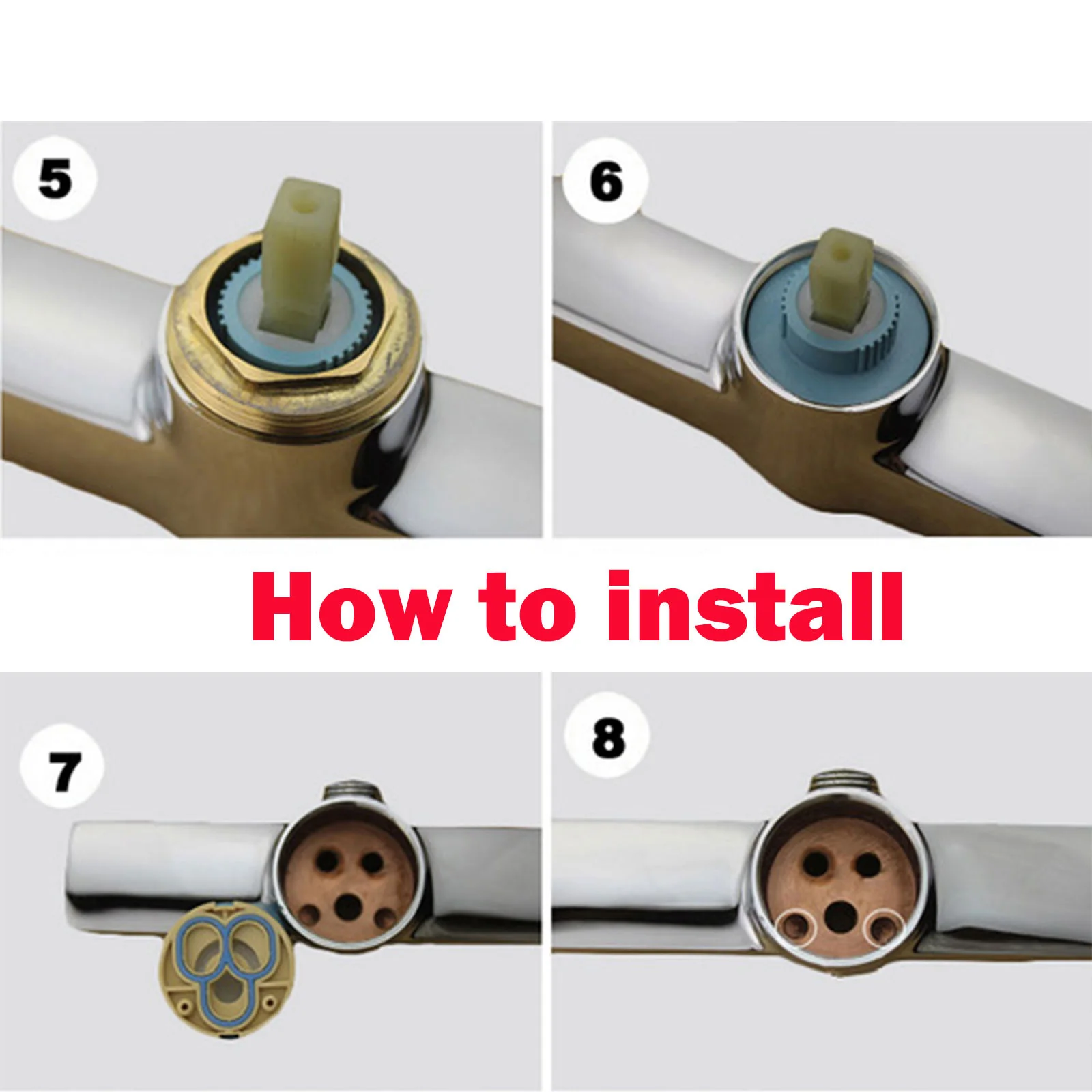 5

6

How to install

7

8