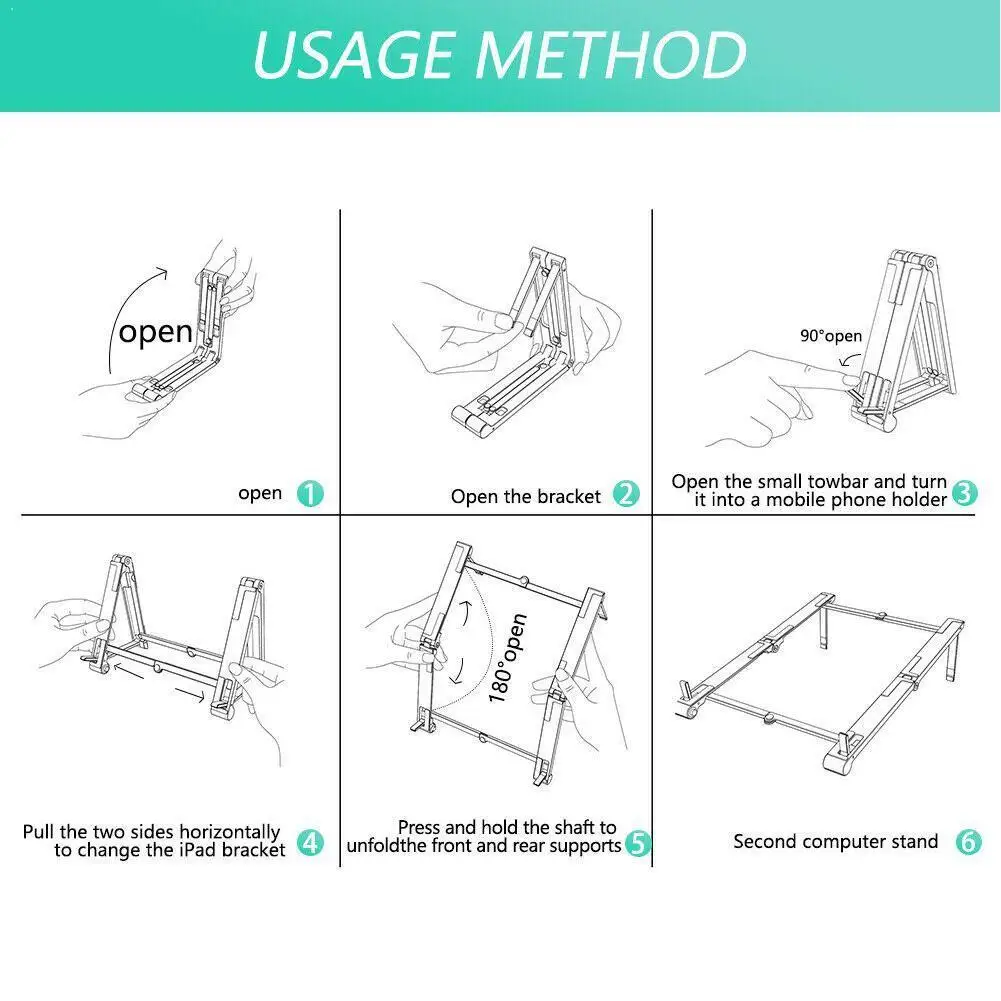 USAGE METHOD

open

open 1

Open the bracket 2

90°open

Open the small towbar and turn it into a mobile phone holder 3

Pull the two sides horizontally to change the iPad bracket 4

180°open

Press and hold the shaft to unfoldthe front and rear supports 5

Second computer stand 6