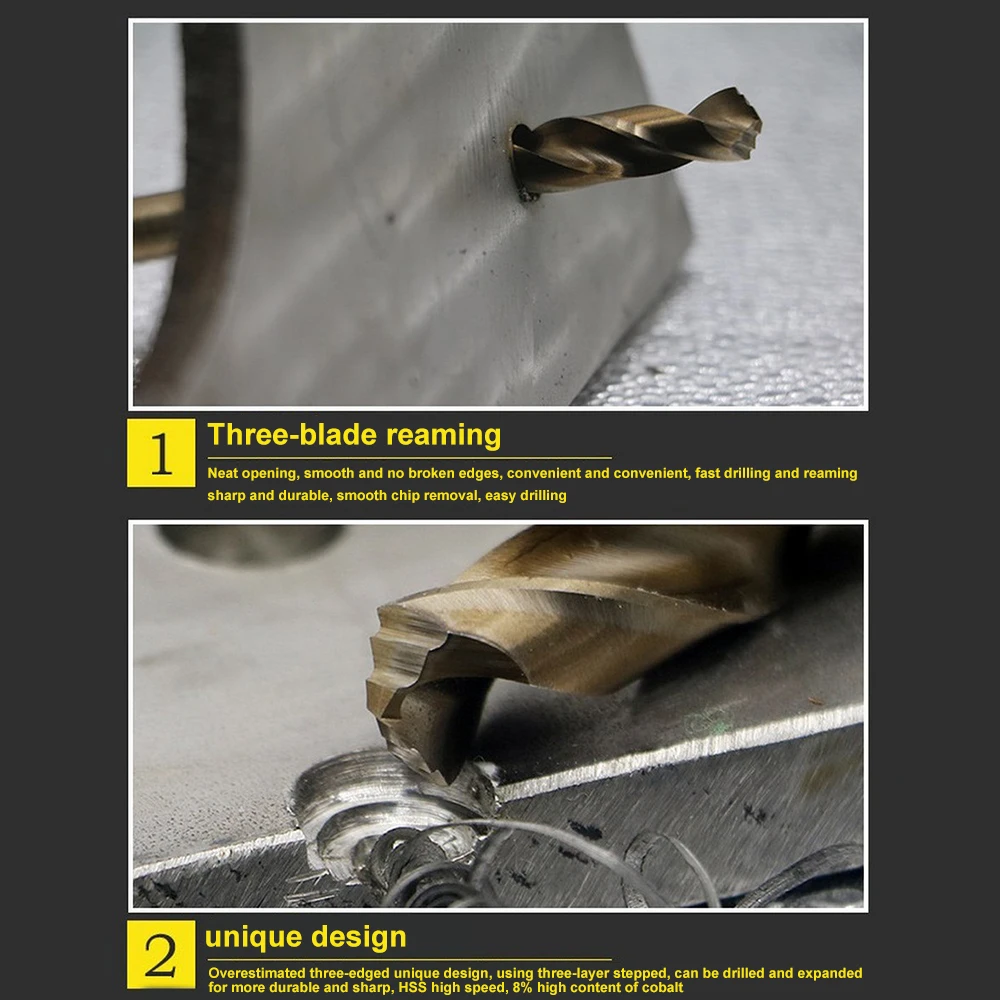 1

Three-blade reaming

Neat opening, smooth and no broken edges, convenient and convenient, fast drilling and reaming sharp and durable, smooth chip removal, easy drilling

2

unique design

Overestimated three-edged unique design, using three-layer stepped, can be drilled and expanded for more durable and sharp, HSS high speed, 8% high content of cobalt