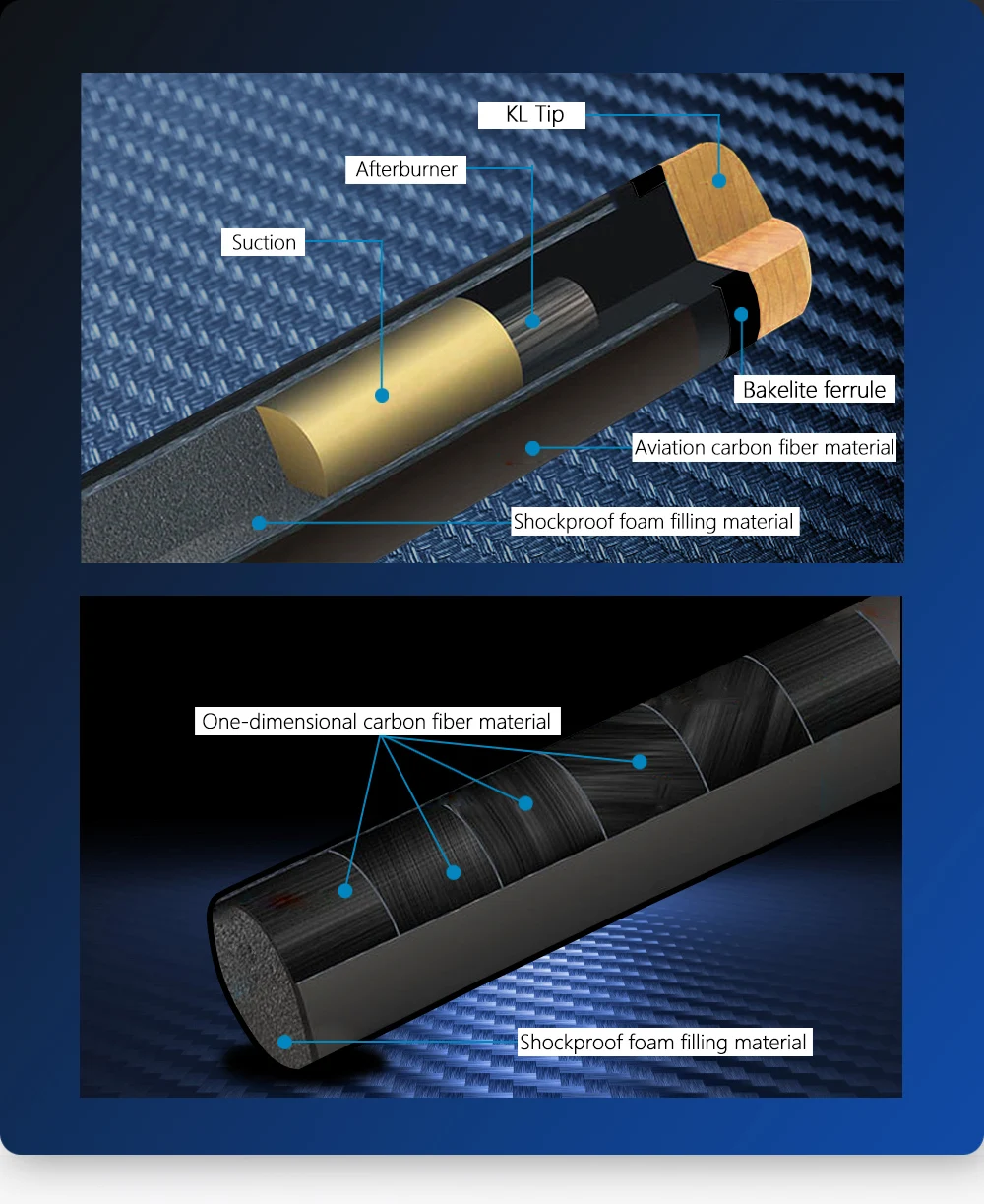 KL Tip

Afterburner

Suction

Bakelite ferrule

Aviation carbon fiber material

Shockproof foam filling material

One-dimensional carbon fiber material

Shockproof foam filling material