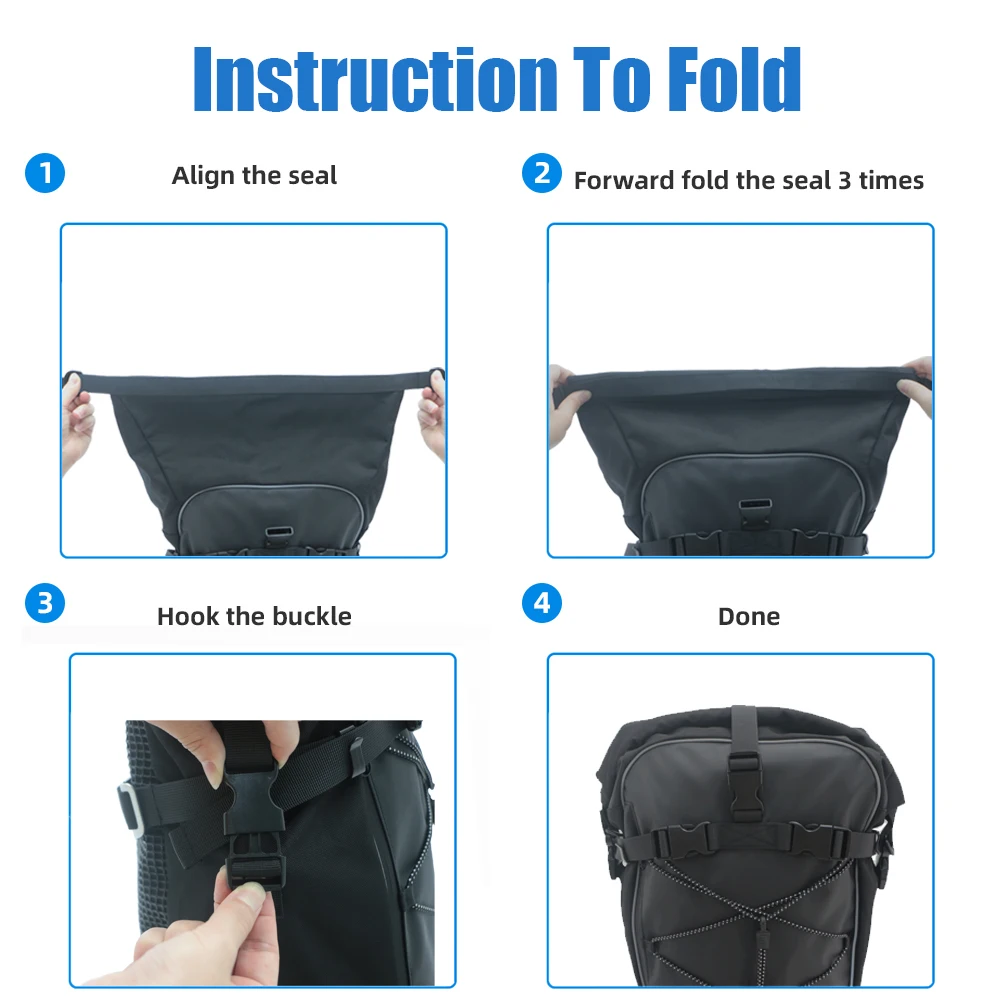 Instruction To Fold

1 Align the seal

2 Forward fold the seal 3 times

3 Hook the buckle

4 Done