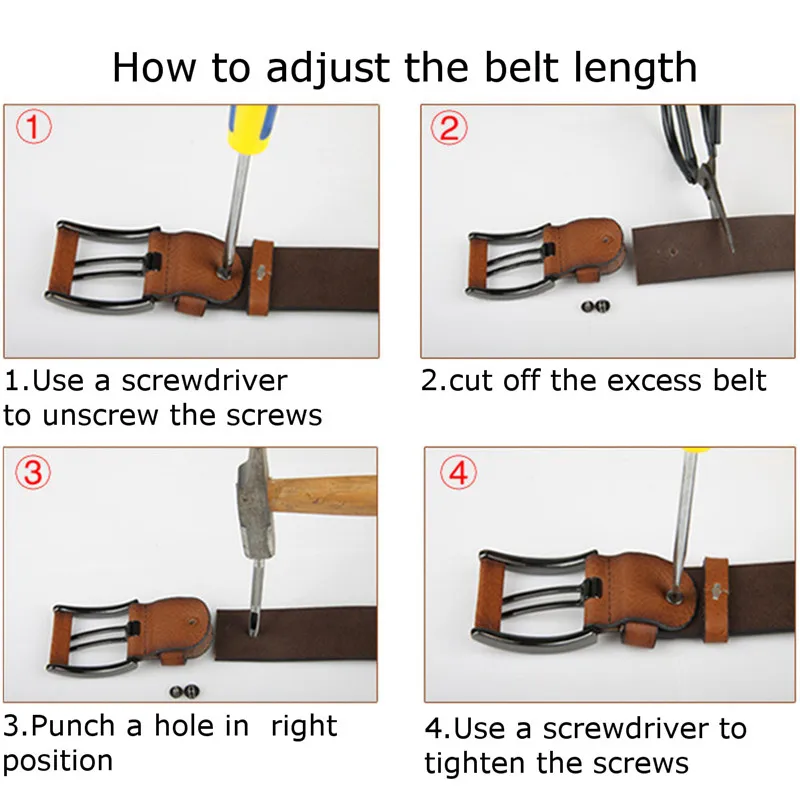 How to adjust the belt length

①

1.Use a screwdriver to unscrew the screws

②

2.cut off the excess belt

③

3.Punch a hole in  right position

④

4.Use a screwdriver to tighten the screws