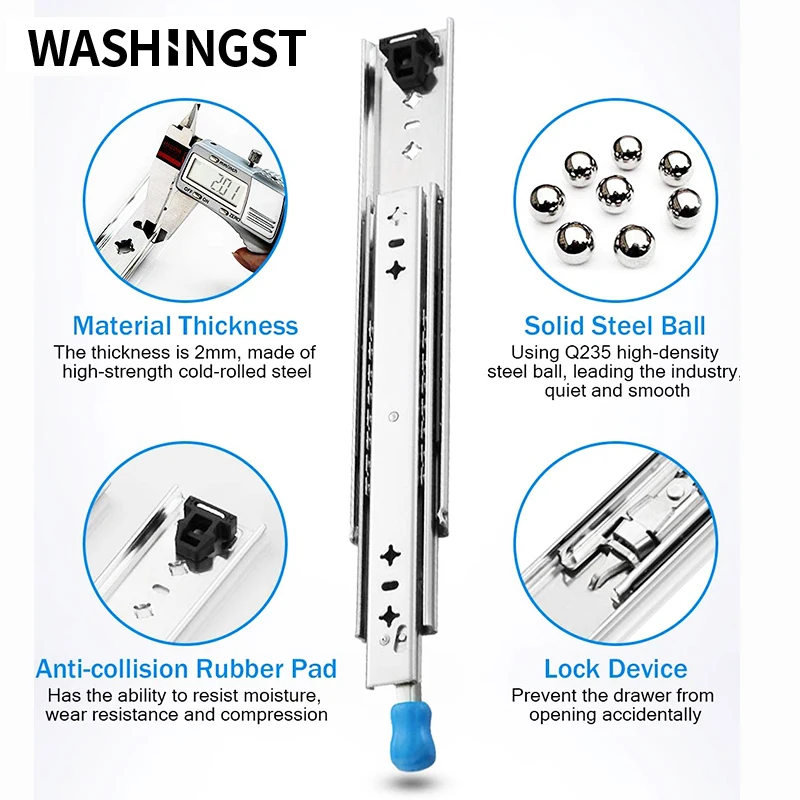 WASHINGST

2.01

Material Thickness
The thickness is 2mm, made of high-strength cold-rolled steel

Solid Steel Ball
Using Q235 high-density steel ball, leading the industry, quiet and smooth

Anti-collision Rubber Pad
Has the ability to resist moisture, wear resistance and compression

Lock Device
Prevent the drawer from opening accidentally