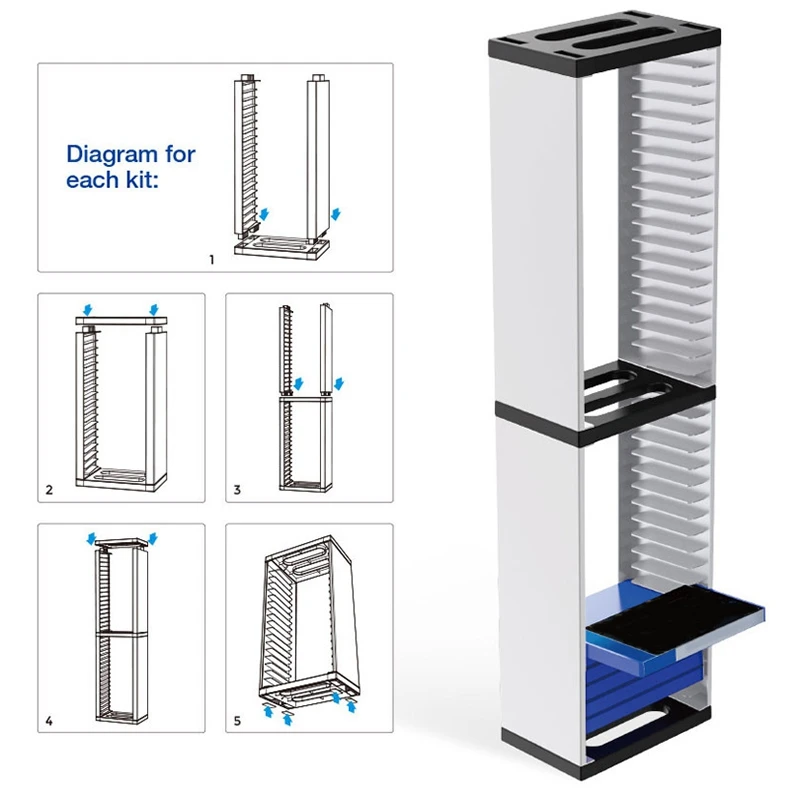 Diagram for each kit:

1

2

3

4

5