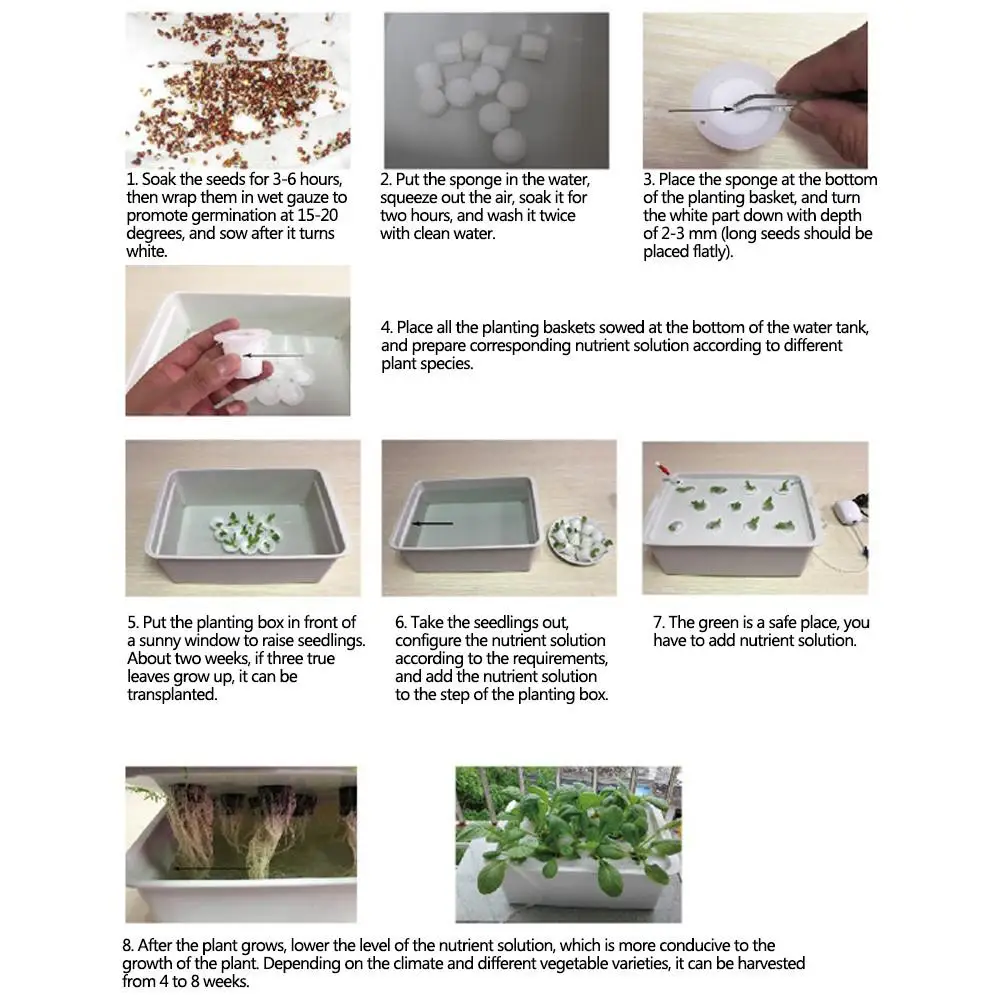 1. Soak the seeds for 3-6 hours, then wrap them in wet gauze to promote germination at 15-20 degrees, and sow after it turns white.

2. Put the sponge in the water, squeeze out the air, soak it for two hours, and wash it twice with clean water.

3. Place the sponge at the bottom of the planting basket, and turn the white part down with depth of 2-3 mm (long seeds should be placed flatly).

4. Place all the planting baskets sowed at the bottom of the water tank, and prepare corresponding nutrient solution according to different plant species.

5. Put the planting box in front of a sunny window to raise seedlings. About two weeks, if three true leaves grow up, it can be transplanted.

6. Take the seedlings out, configure the nutrient solution according to the requirements, and add the nutrient solution to the step of the planting box.

7. The green is a safe place, you have to add nutrient solution.

8. After the plant grows, lower the level of the nutrient solution, which is more conducive to the growth of the plant. Depending on the climate and different vegetable varieties, it can be harvested from 4 to 8 weeks.