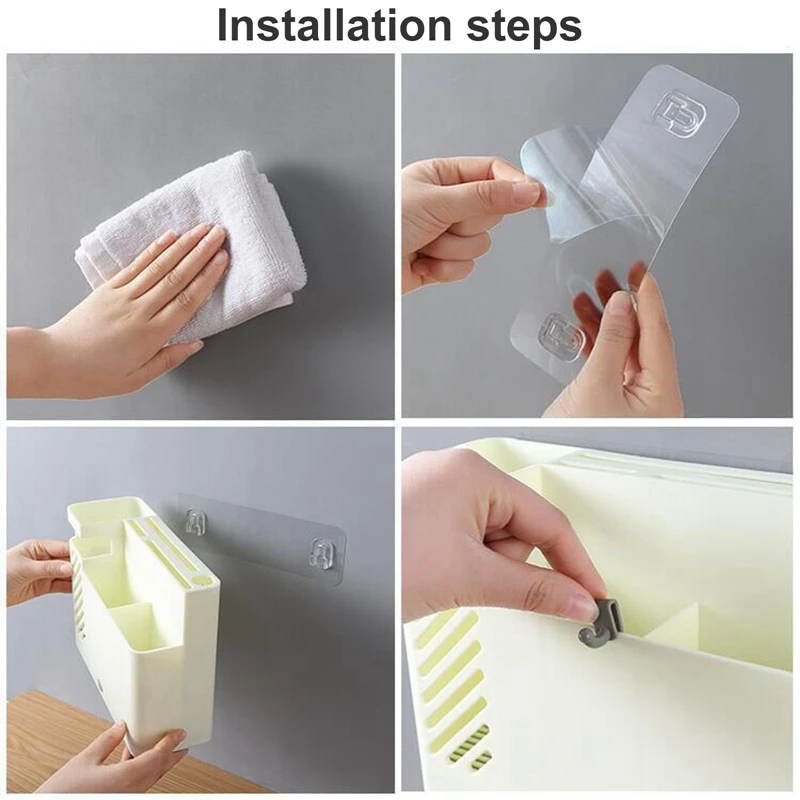 Installation steps