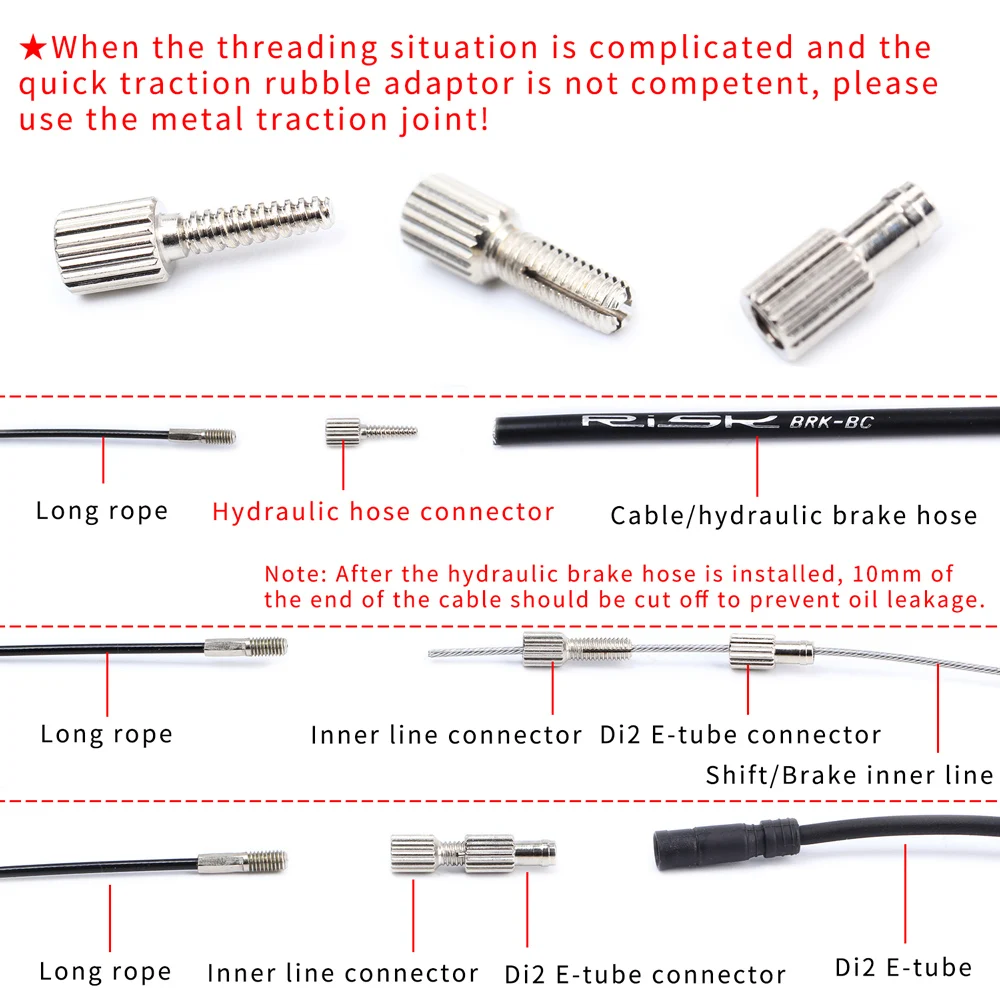 ★When the threading situation is complicated and the quick traction rubble adaptor is not competent, please use the metal traction joint!

RISK BRK-BC

Long rope

Hydraulic hose connector

Cable/hydraulic brake hose

Note: After the hydraulic brake hose is installed, 10mm of the end of the cable should be cut off to prevent oil leakage.

Long rope

Inner line connector

Di2 E-tube connector

Shift/Brake inner line

Long rope

Inner line connector

Di2 E-tube connector

Di2 E-tube