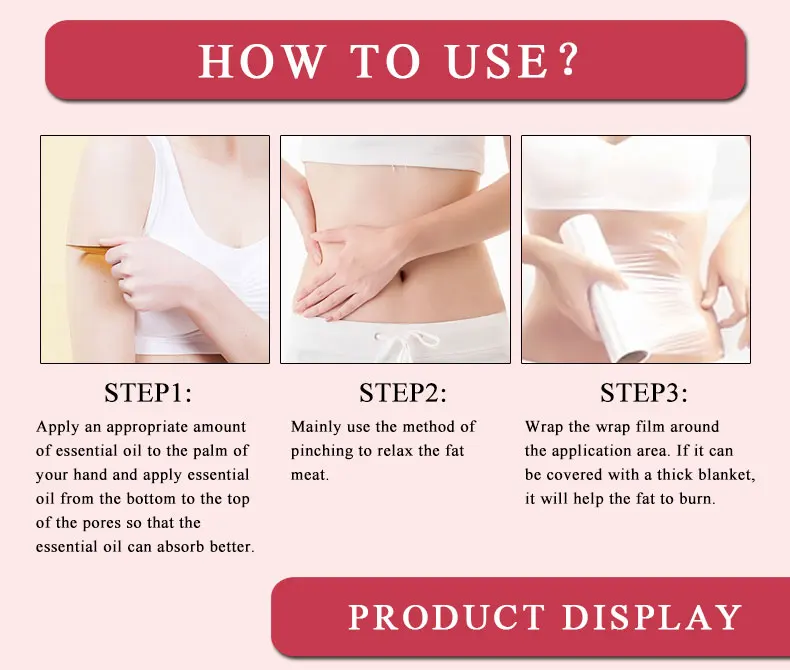 HOW TO USE?

STEP1:

Apply an appropriate amount of essential oil to the palm of your hand and apply essential oil from the bottom to the top of the pores so that the essential oil can absorb better.

STEP2:

Mainly use the method of pinching to relax the fat meat.

STEP3:

Wrap the wrap film around the application area. If it can be covered with a thick blanket, it will help the fat to burn.

PRODUCT DISPLAY