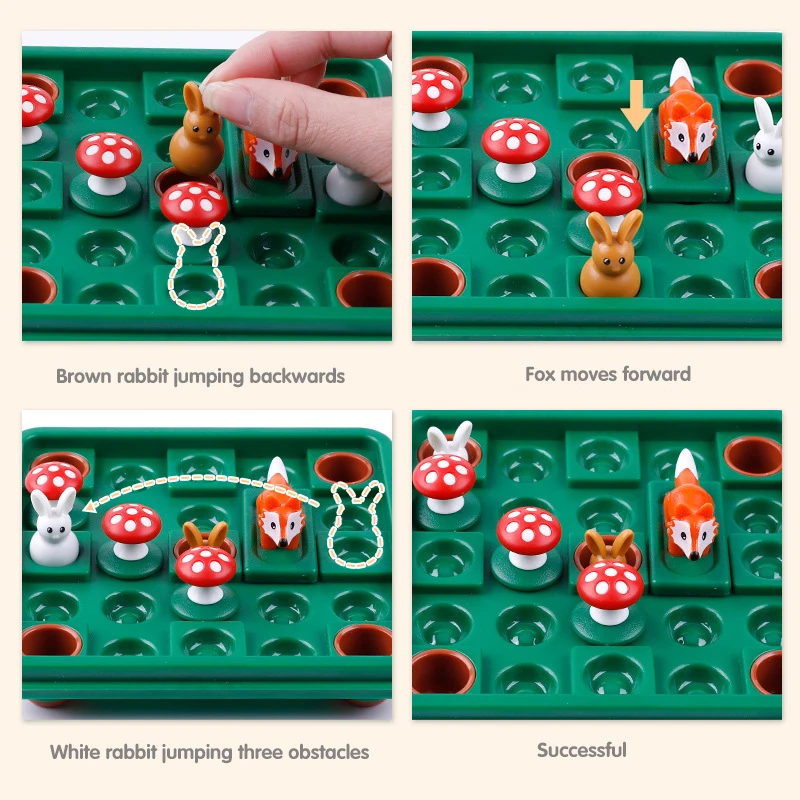 Brown rabbit jumping backwards

Fox moves forward

White rabbit jumping three obstacles

Successful