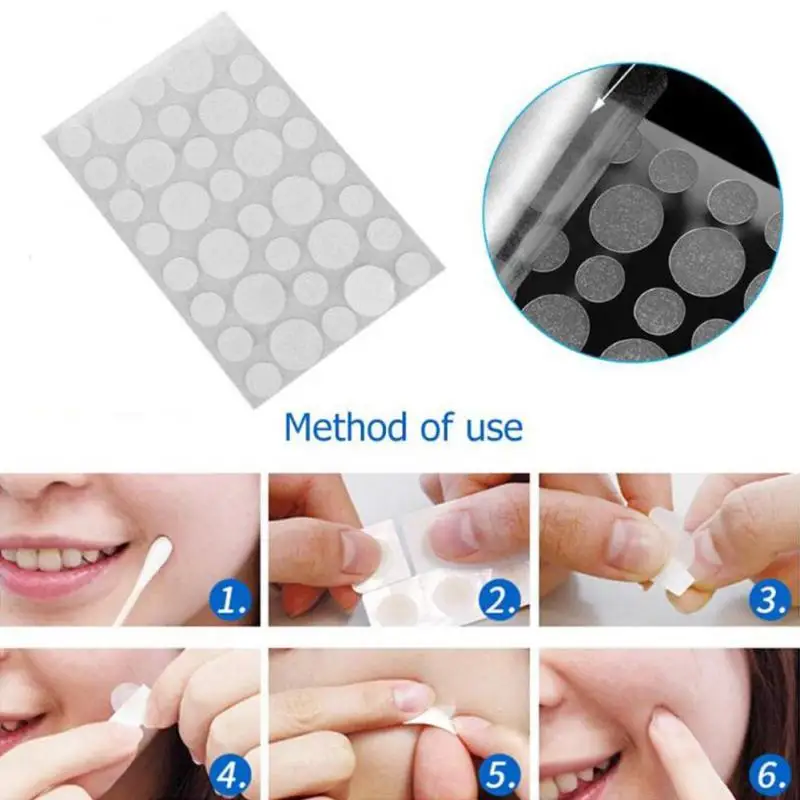 Method of use

1.

2.

3.

4.

5.

6.