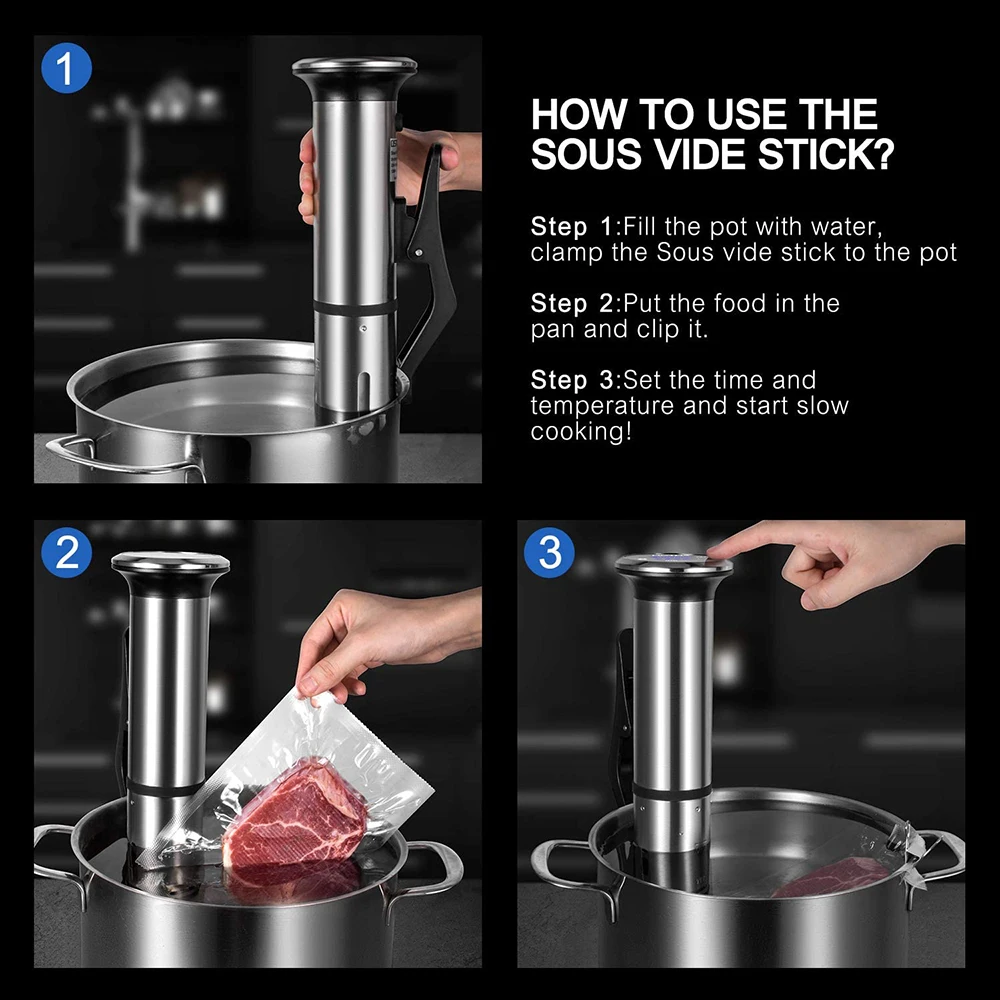 1

HOW TO USE THE SOUS VIDE STICK?

Step 1:Fill the pot with water, clamp the Sous vide stick to the pot

Step 2:Put the food in the pan and clip it.

Step 3:Set the time and temperature and start slow cooking!

2

3